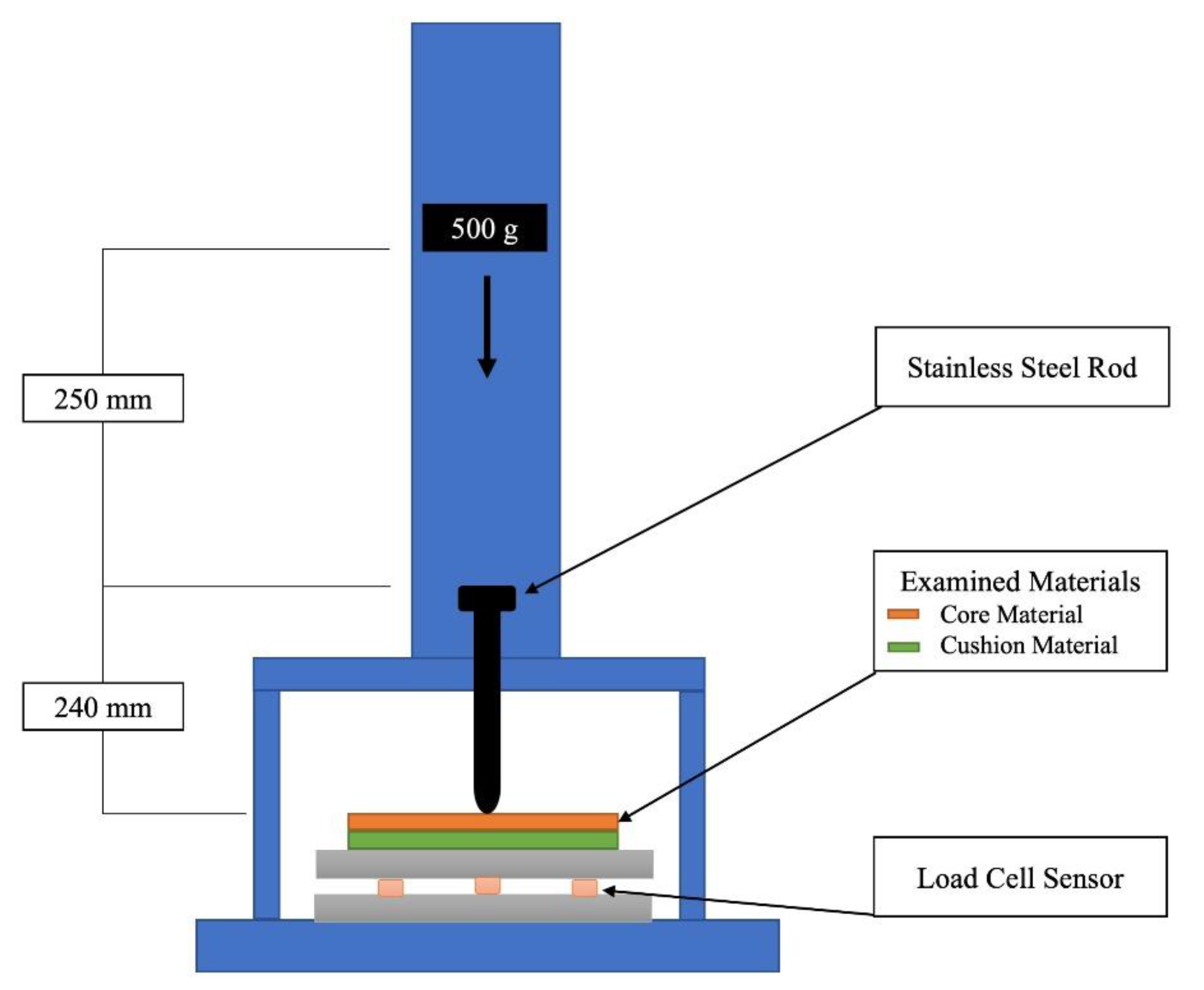 500 g

250 mm

240 mm

Stainless Steel Rod

Examined Materials
Core Material
Cushion Material

Load Cell Sensor