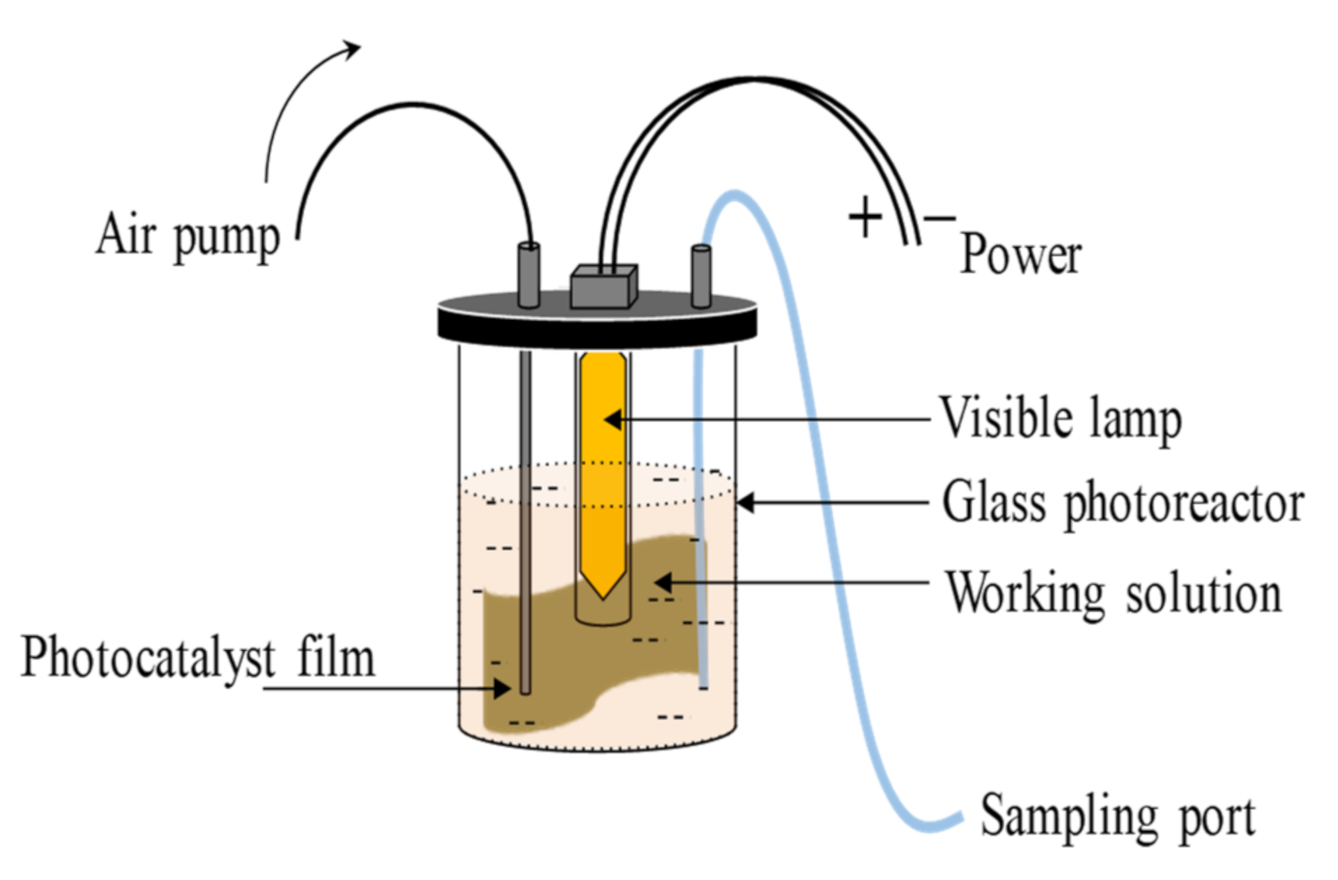 Air pump

+ −
Power

Visible lamp

Glass photoreactor

Working solution

Photocatalyst film

Sampling port