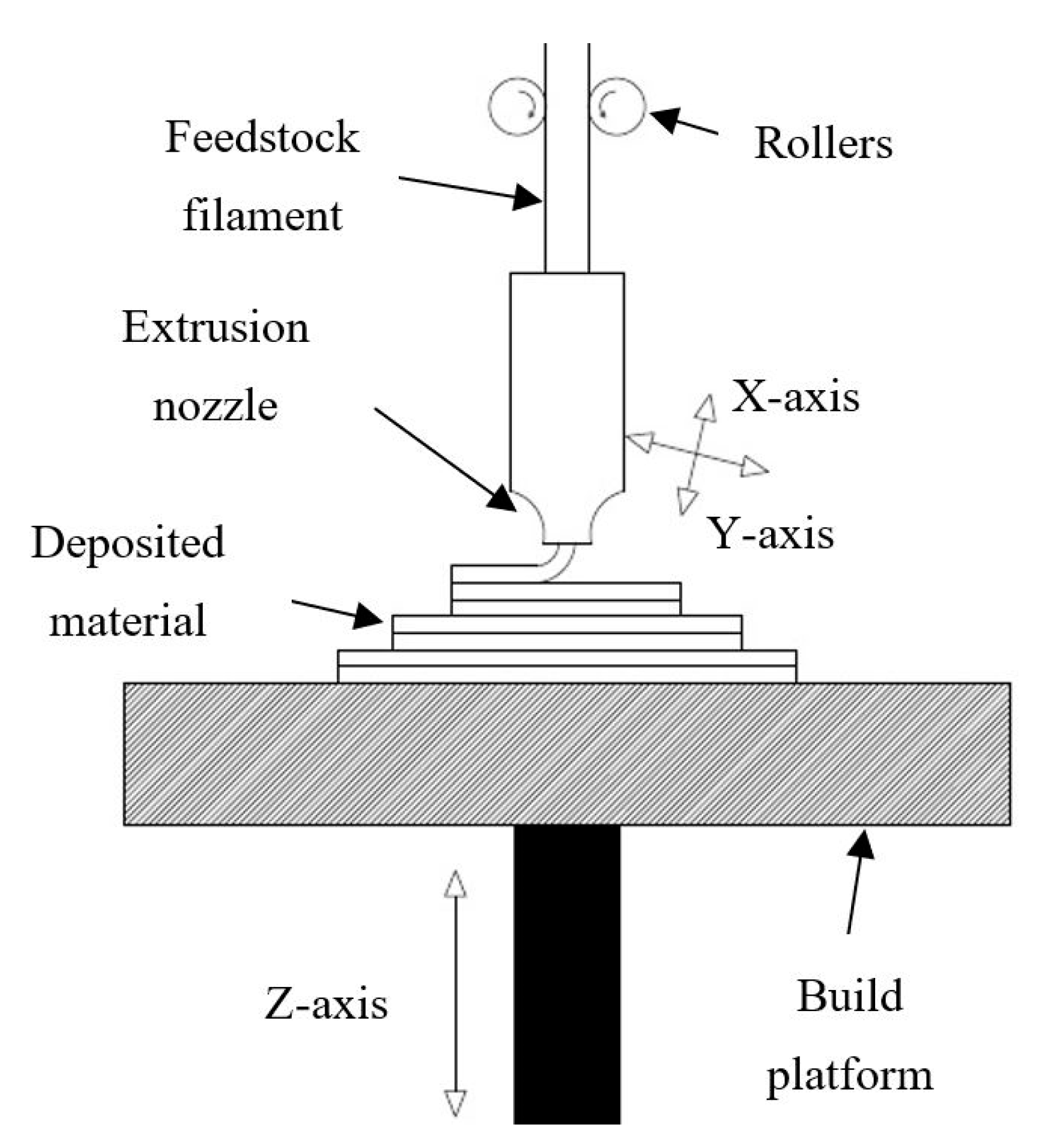 Feedstock filament

Rollers

Extrusion nozzle

X-axis

Y-axis

Deposited material

Z-axis

Build platform