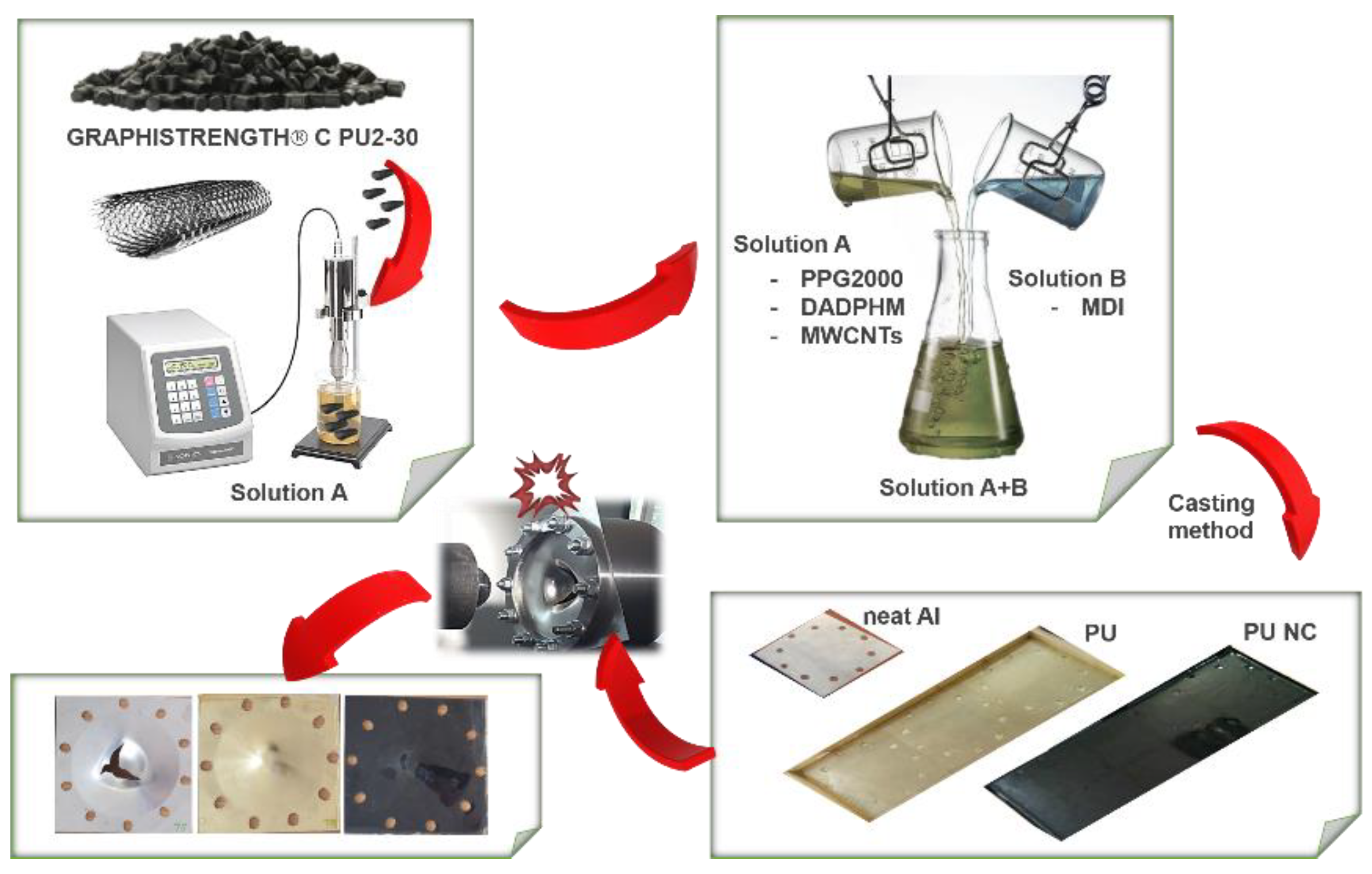 GRAPHISTRENGTH® C PU2-30

Solution A

Solution A
- PPG2000
- DADPHM
- MWCNTs

Solution B
- MDI

Solution A+B

Casting method

neat Al

PU

PU NC