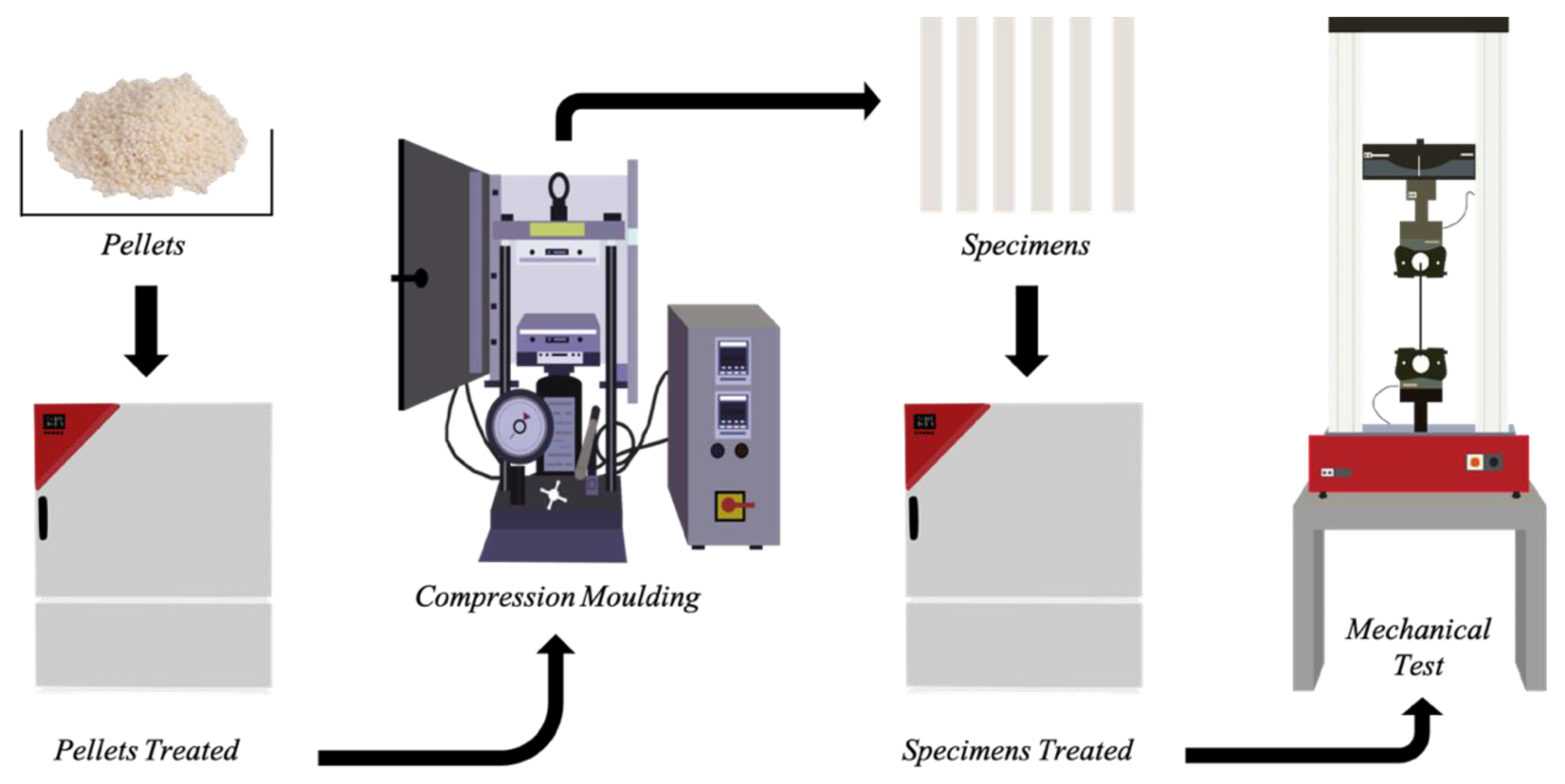 Pellets

Pellets Treated

Compression Moulding

Specimens

Specimens Treated

Mechanical Test