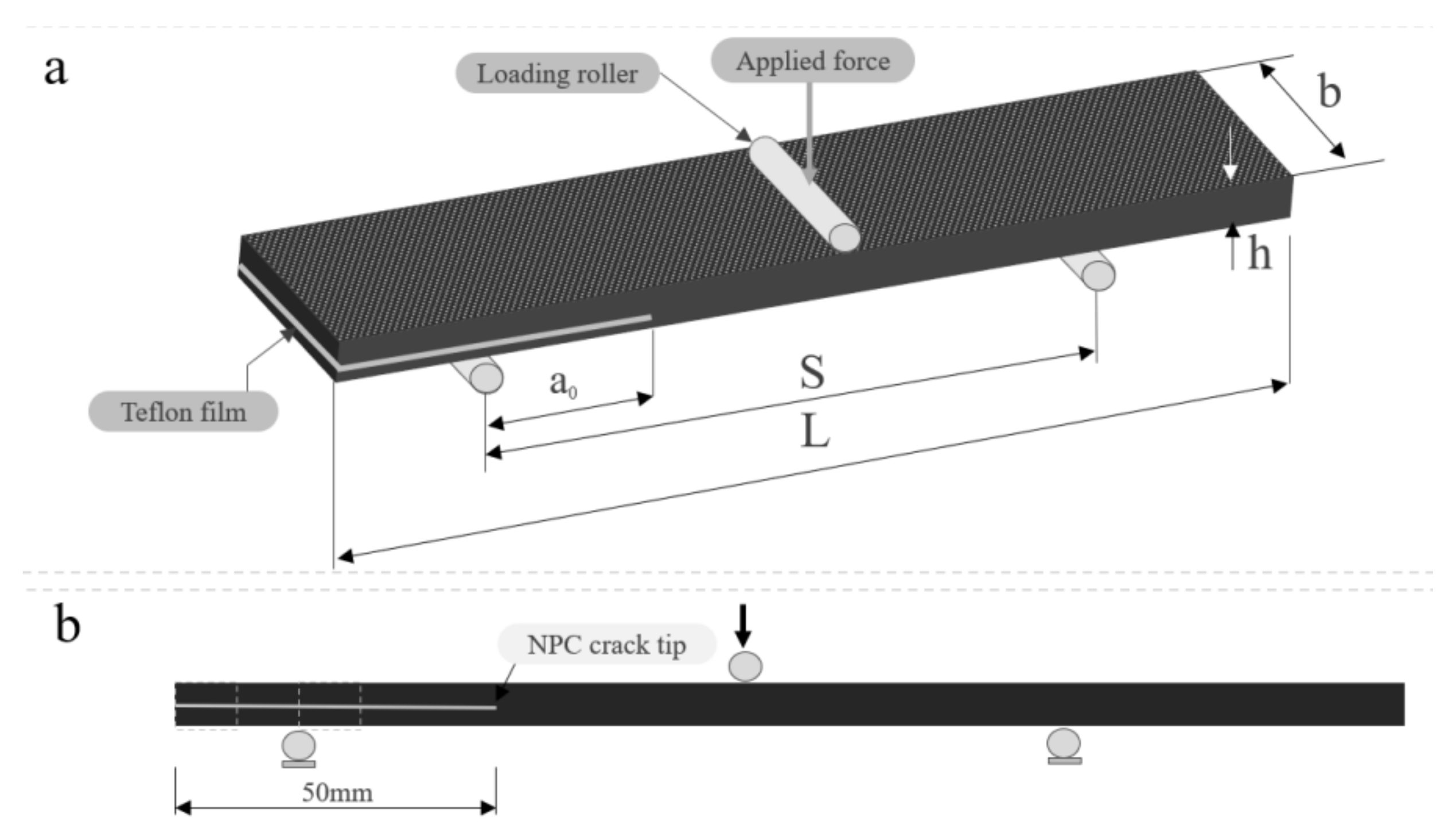 a

Loading roller

Applied force

b

h

Teflon film

$a_0$

S

L

b

NPC crack tip

50mm