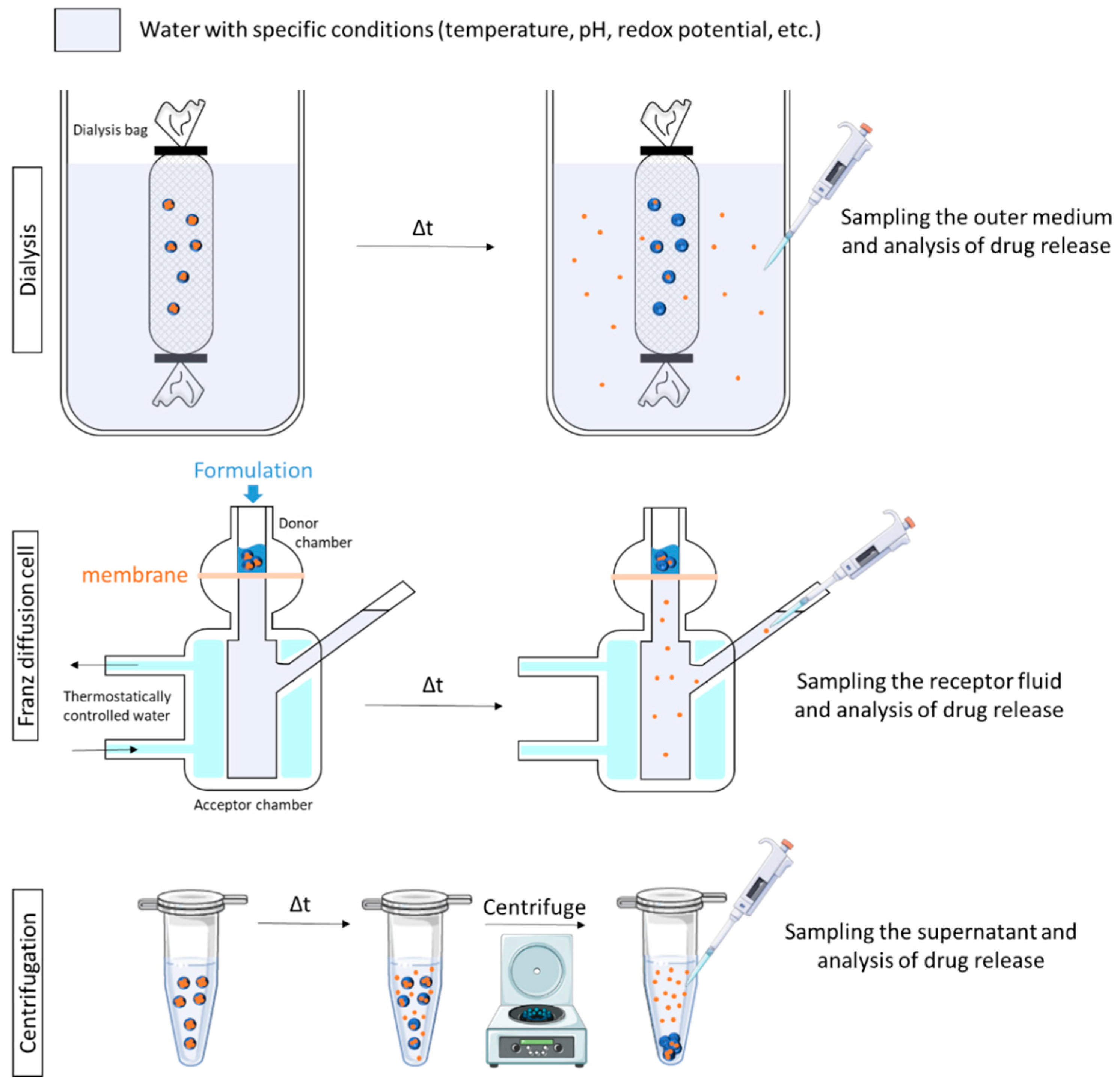 Water with specific conditions (temperature, pH, redox potential, etc.)

Dialysis

Dialysis bag

$\Delta t$

Sampling the outer medium and analysis of drug release

Franz diffusion cell

Formulation

Donor chamber

membrane

Thermostatically controlled water

Acceptor chamber

$\Delta t$

Sampling the receptor fluid and analysis of drug release

Centrifugation

$\Delta t$

Centrifuge

Sampling the supernatant and analysis of drug release