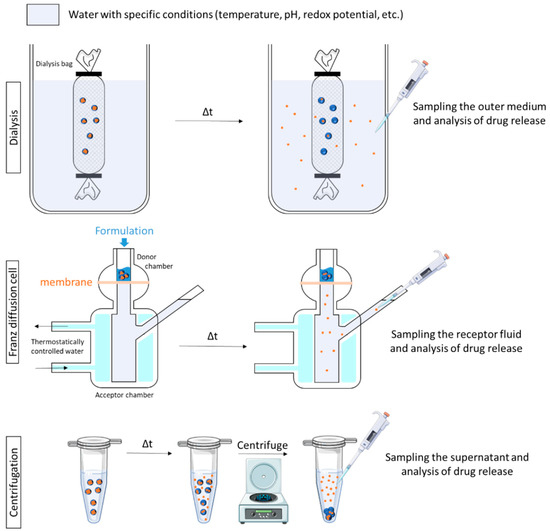 Water with specific conditions (temperature, pH, redox potential, etc.)

Dialysis

Dialysis bag

Δt

Sampling the outer medium and analysis of drug release

Franz diffusion cell

Formulation

Donor chamber

membrane

Thermostatically controlled water

Acceptor chamber

Δt

Sampling the receptor fluid and analysis of drug release

Centrifugation

Δt

Centrifuge

Sampling the supernatant and analysis of drug release