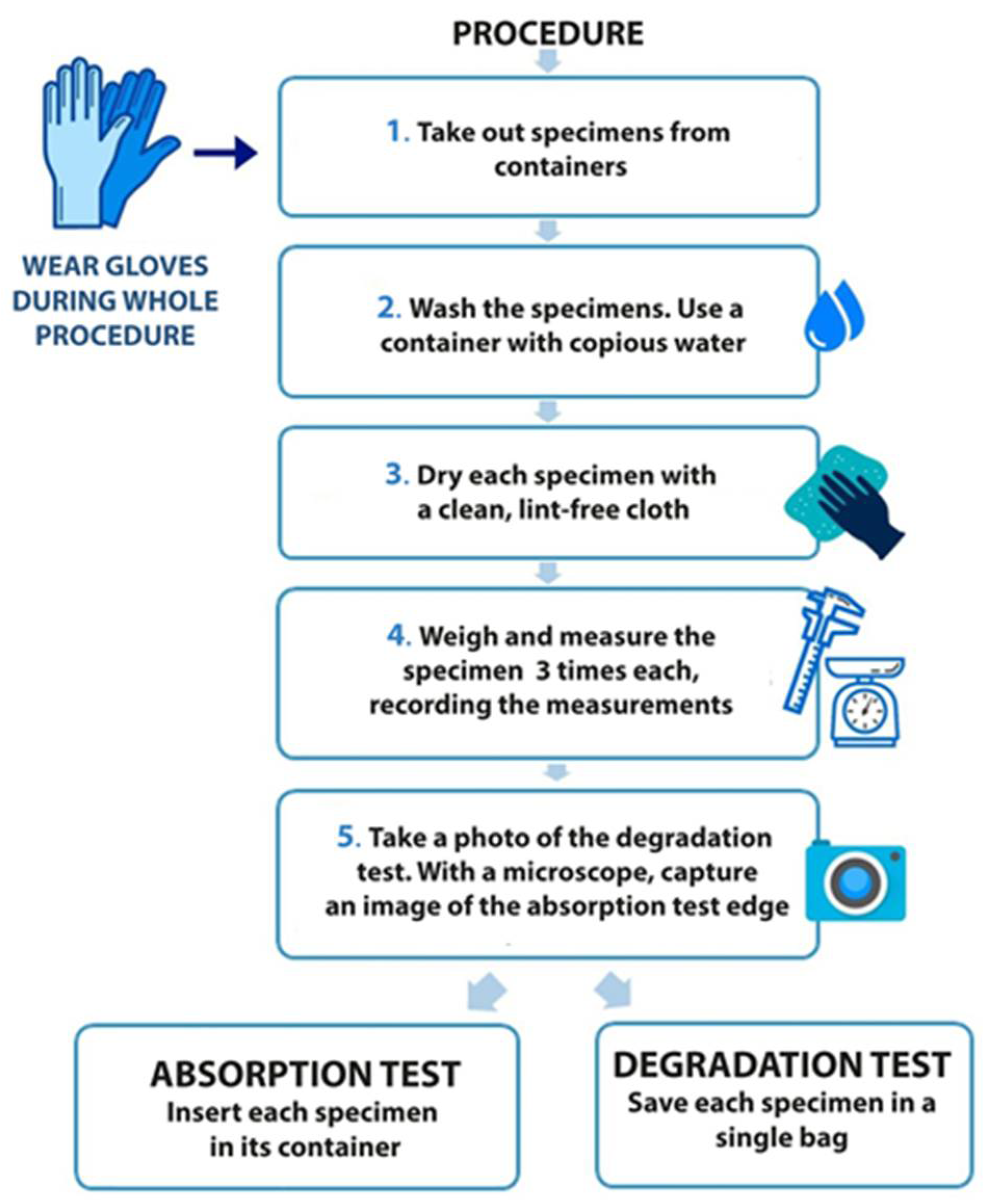 PROCEDURE

WEAR GLOVES DURING WHOLE PROCEDURE

1. Take out specimens from containers

2. Wash the specimens. Use a container with copious water

3. Dry each specimen with a clean, lint-free cloth

4. Weigh and measure the specimen 3 times each, recording the measurements

5. Take a photo of the degradation test. With a microscope, capture an image of the absorption test edge

ABSORPTION TEST
Insert each specimen in its container

DEGRADATION TEST
Save each specimen in a single bag