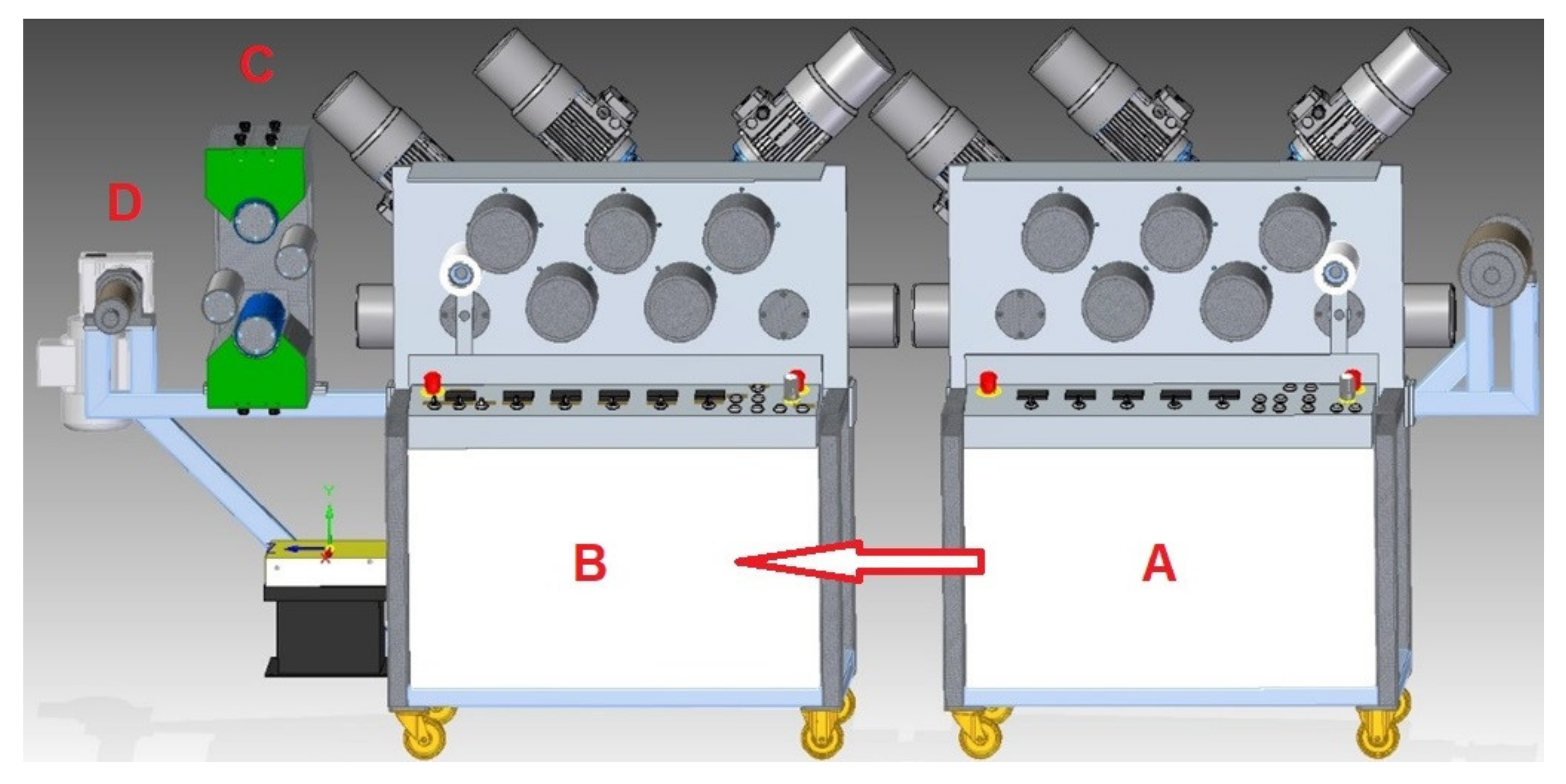 C
D
Y
Z
B
A