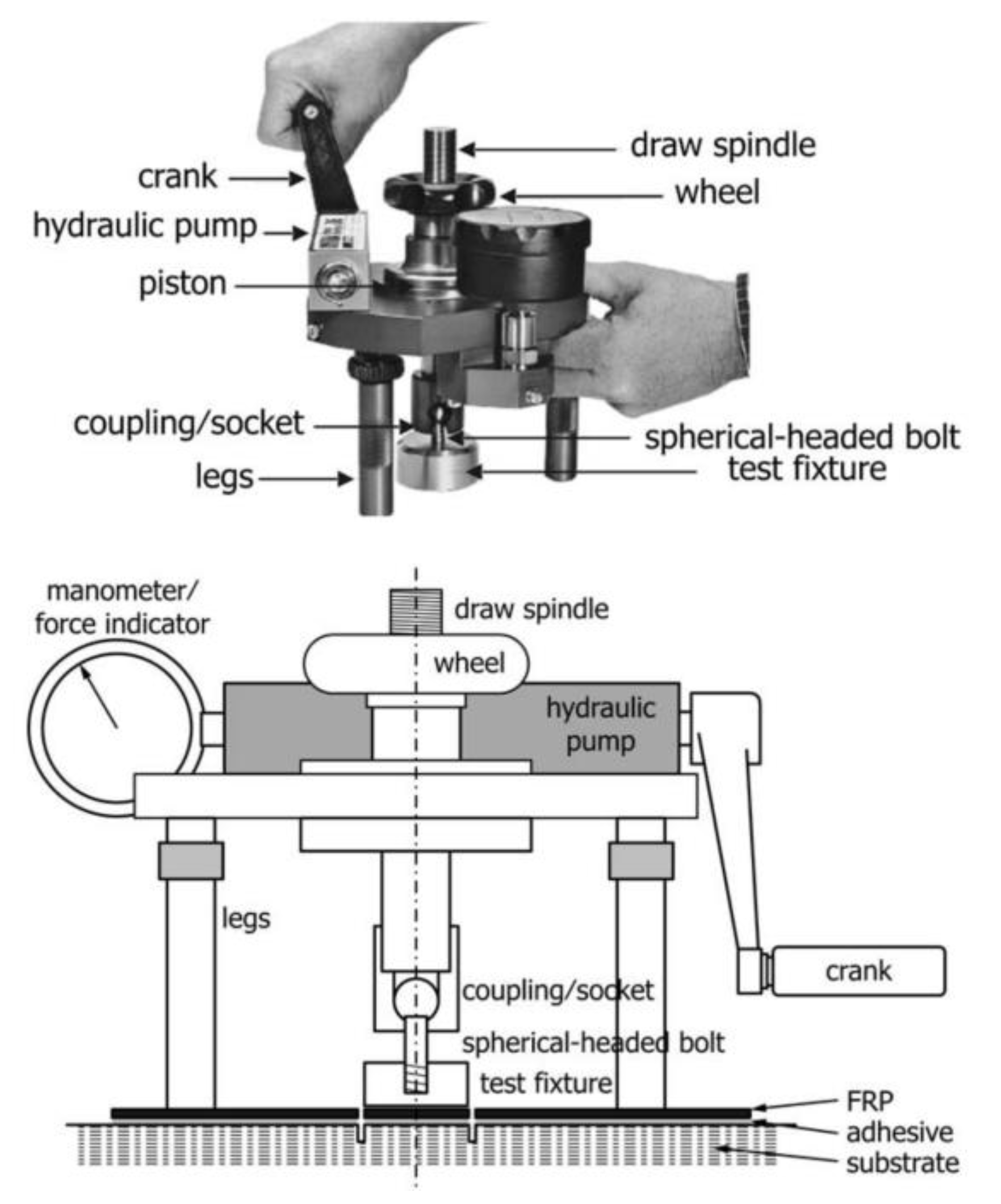 draw spindle
crank
wheel
hydraulic pump
piston
coupling/socket
spherical-headed bolt
test fixture
legs

manometer/
force indicator
draw spindle
wheel
hydraulic pump
legs
crank
coupling/socket
spherical-headed bolt
test fixture
FRP
adhesive
substrate