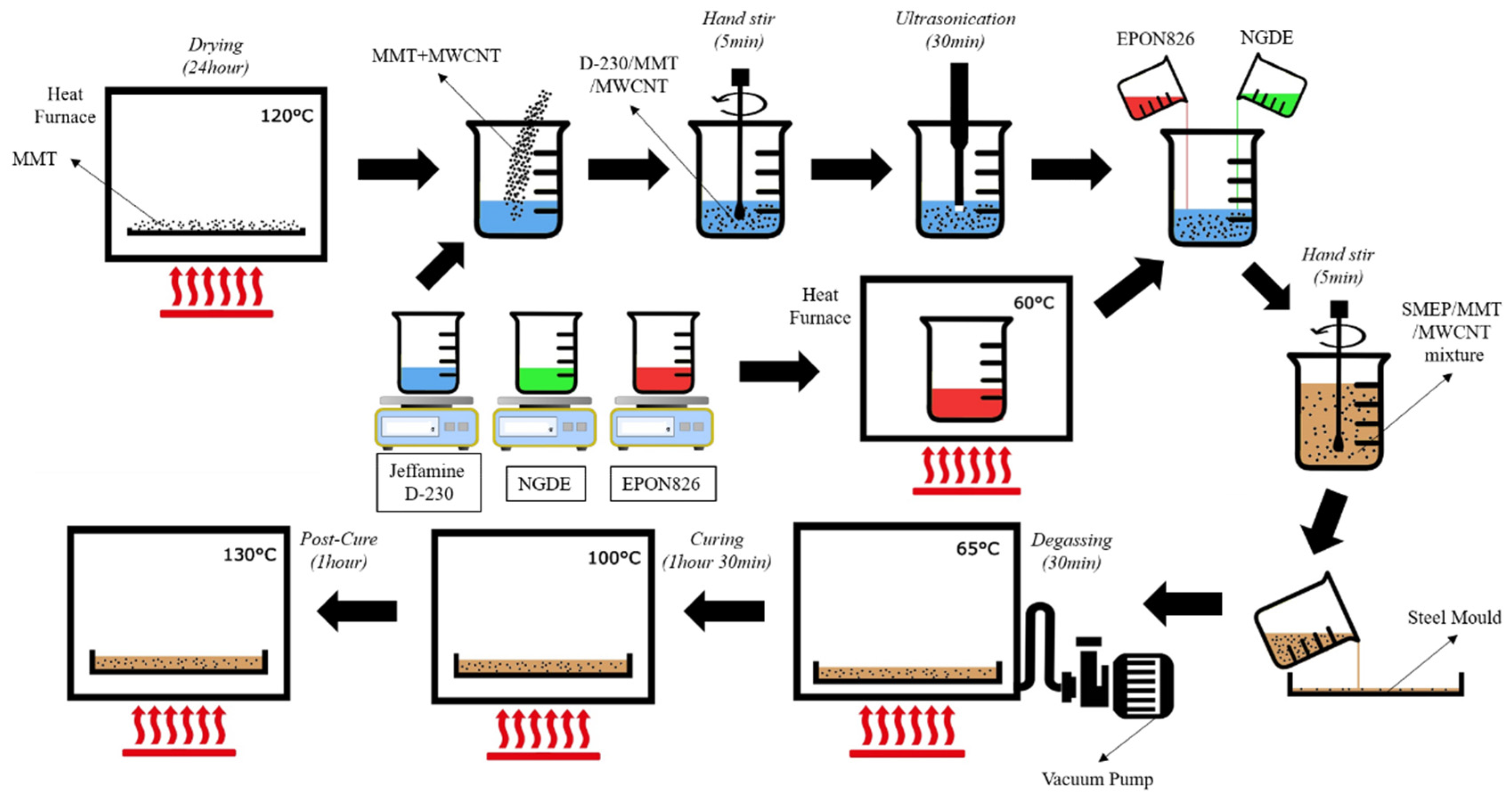 Drying
(24hour)

Heat
Furnace

120°C

MMT

MMT+MWCNT

D-230/MMT
/MWCNT

Hand stir
(5min)

Ultrasonication
(30min)

EPON826

NGDE

Jeffamine
D-230

NGDE

EPON826

Heat
Furnace

60°C

Hand stir
(5min)

SMEP/MMT
/MWCNT
mixture

Steel Mould

Degassing
(30min)

65°C

Vacuum Pump

Curing
(1hour 30min)

100°C

Post-Cure
(1hour)

130°C