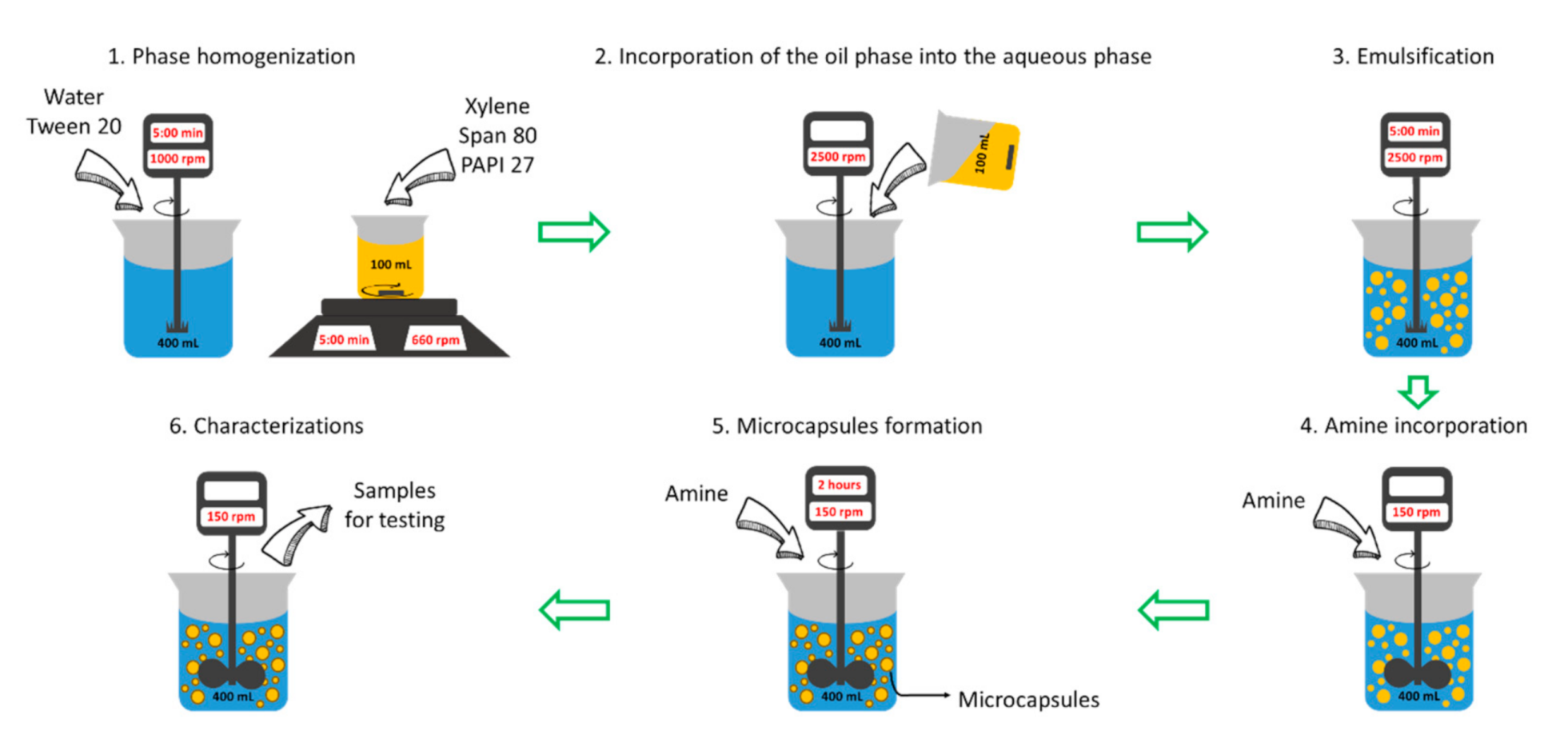 1. Phase homogenization

Water
Tween 20

5:00 min
1000 rpm

400 mL

Xylene
Span 80
PAPI 27

100 mL

5:00 min
660 rpm

2. Incorporation of the oil phase into the aqueous phase

2500 rpm

100 mL

400 mL

3. Emulsification

5:00 min
2500 rpm

400 mL

4. Amine incorporation

Amine

150 rpm

400 mL

5. Microcapsules formation

Amine

2 hours
150 rpm

400 mL

Microcapsules

6. Characterizations

150 rpm

Samples for testing

400 mL