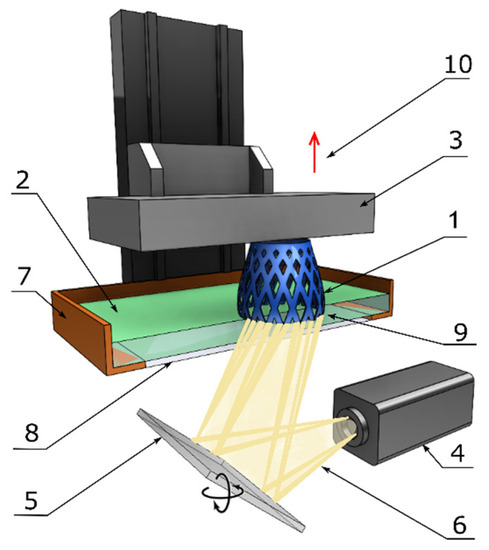 10
3
2
1
7
9
8
4
5
6