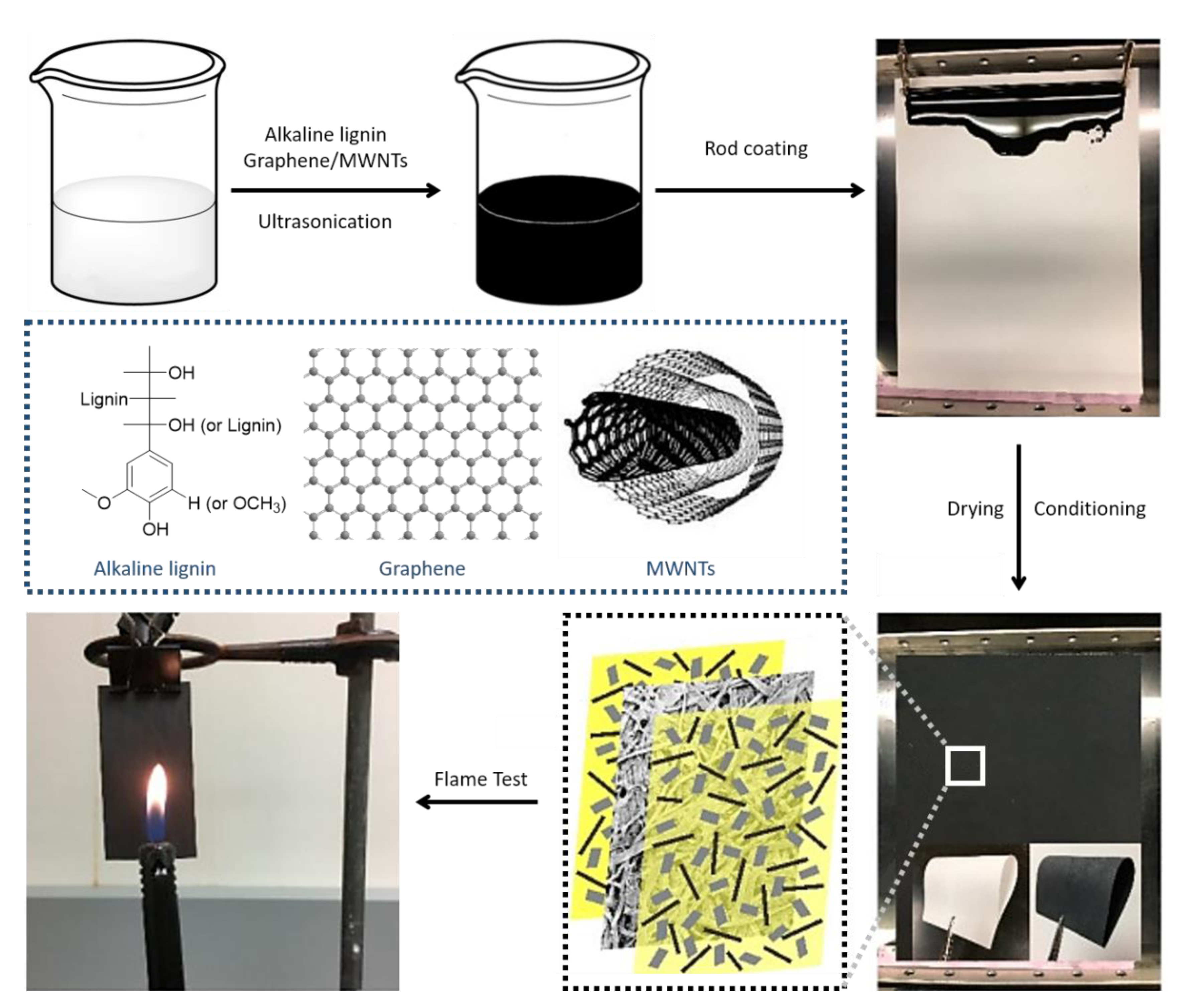 Alkaline lignin
Graphene/MWNTs

Ultrasonication

Rod coating

OH
Lignin
OH (or Lignin)
O
H (or $OCH_3$)
OH

Alkaline lignin

Graphene

MWNTs

Drying

Conditioning

Flame Test