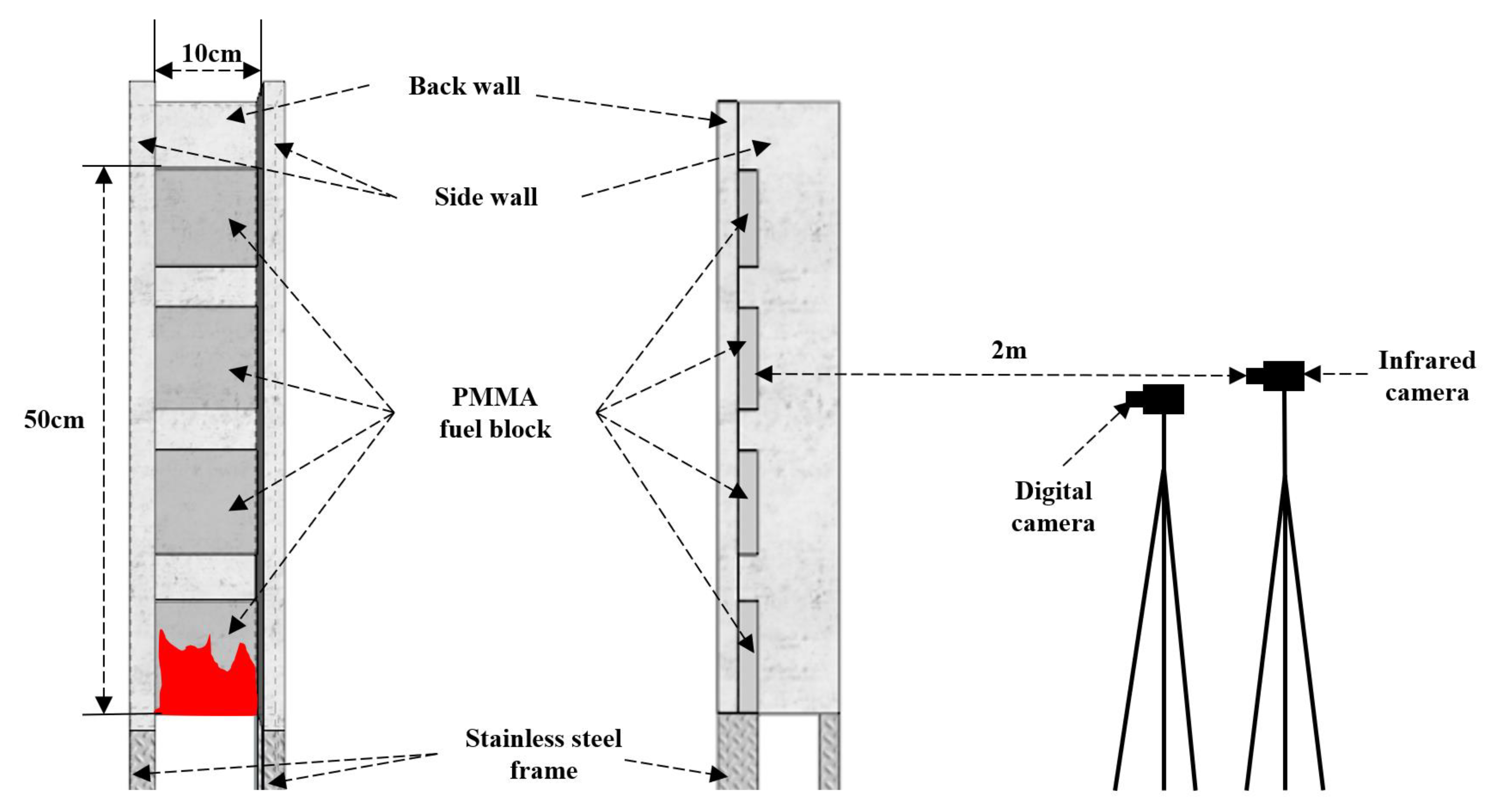 10cm

Back wall

Side wall

50cm

PMMA fuel block

2m

Infrared camera

Digital camera

Stainless steel frame