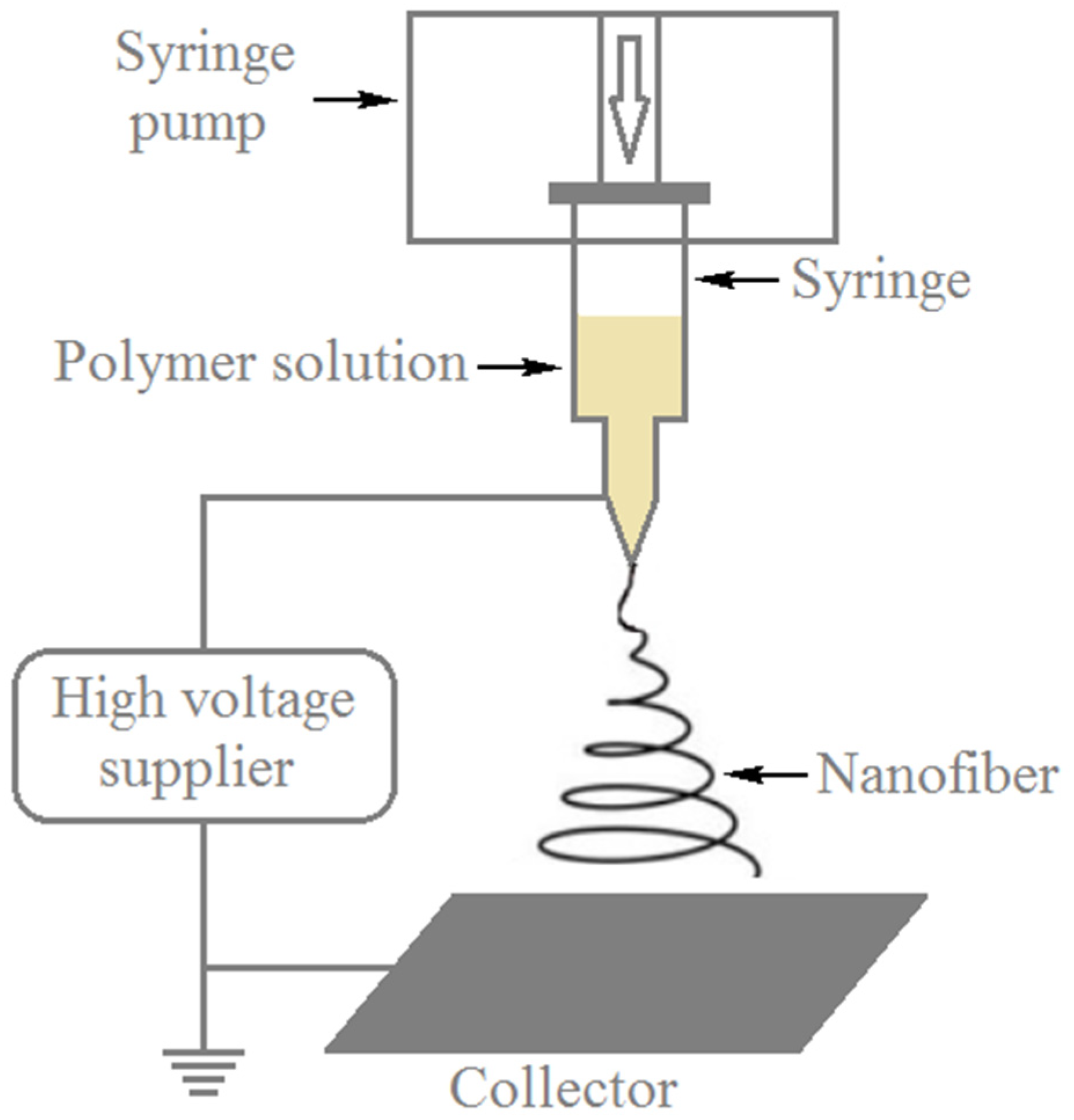 Syringe pump

Syringe

Polymer solution

High voltage supplier

Nanofiber

Collector