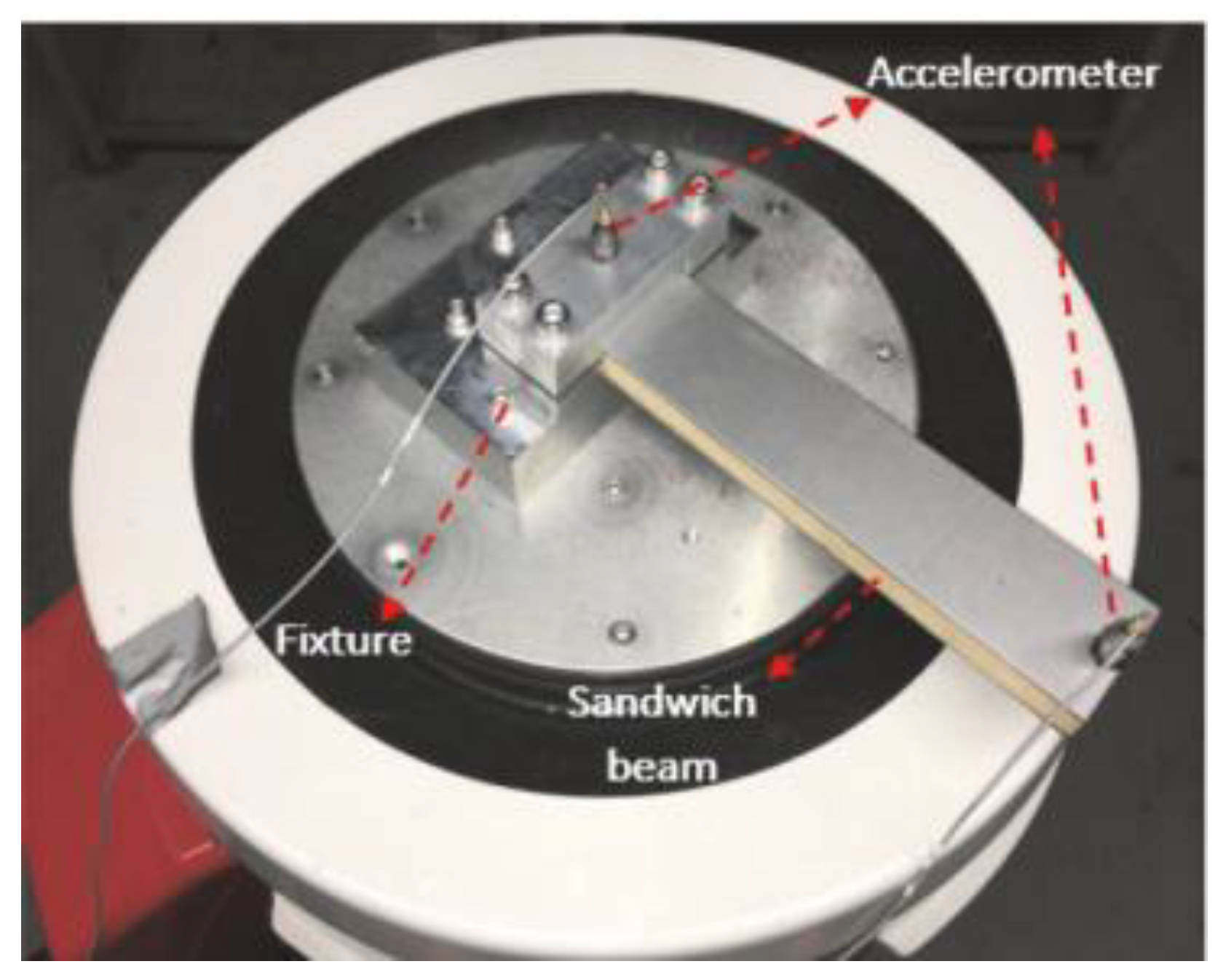 Accelerometer

Fixture

Sandwich beam