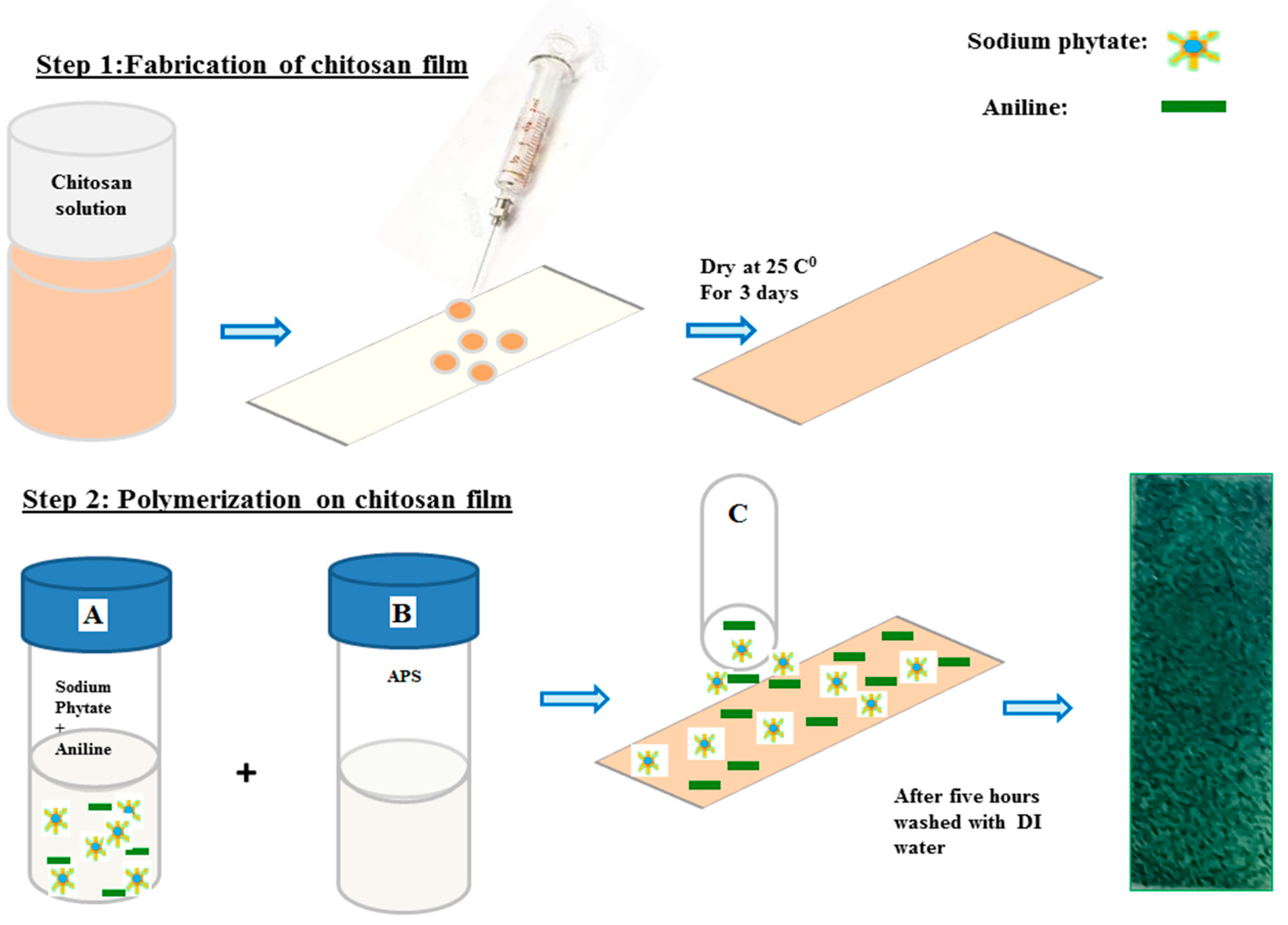 Step 1:Fabrication of chitosan film

Sodium phytate:

Aniline:

Chitosan solution

Dry at 25 $C^0$
For 3 days

Step 2: Polymerization on chitosan film

A

Sodium Phytate + Aniline

+

B

APS

C

After five hours washed with DI water