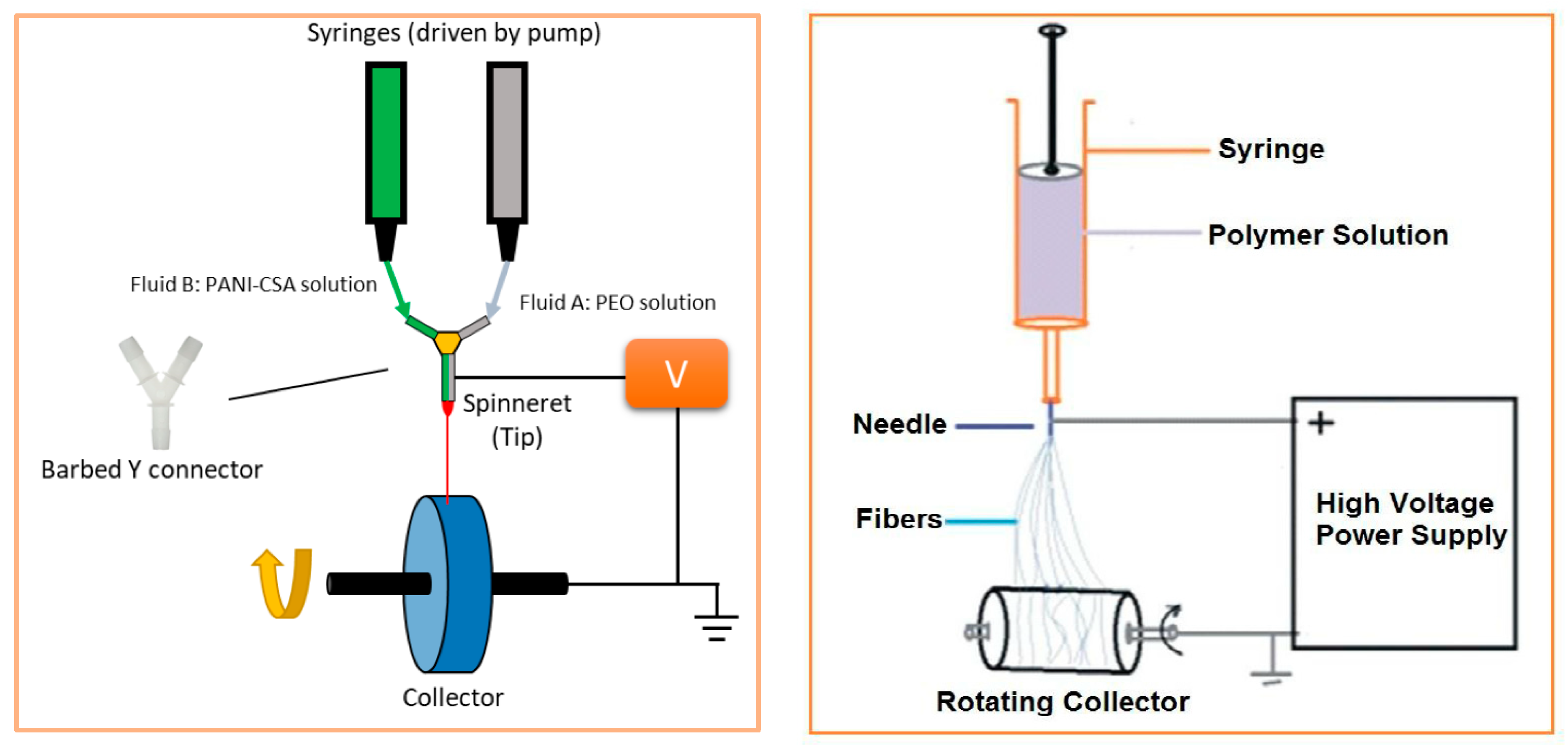 Syringes (driven by pump)

Fluid B: PANI-CSA solution

Fluid A: PEO solution

V

Spinneret (Tip)

Barbed Y connector

Collector

Syringe

Polymer Solution

Needle

+

Fibers

High Voltage Power Supply

Rotating Collector