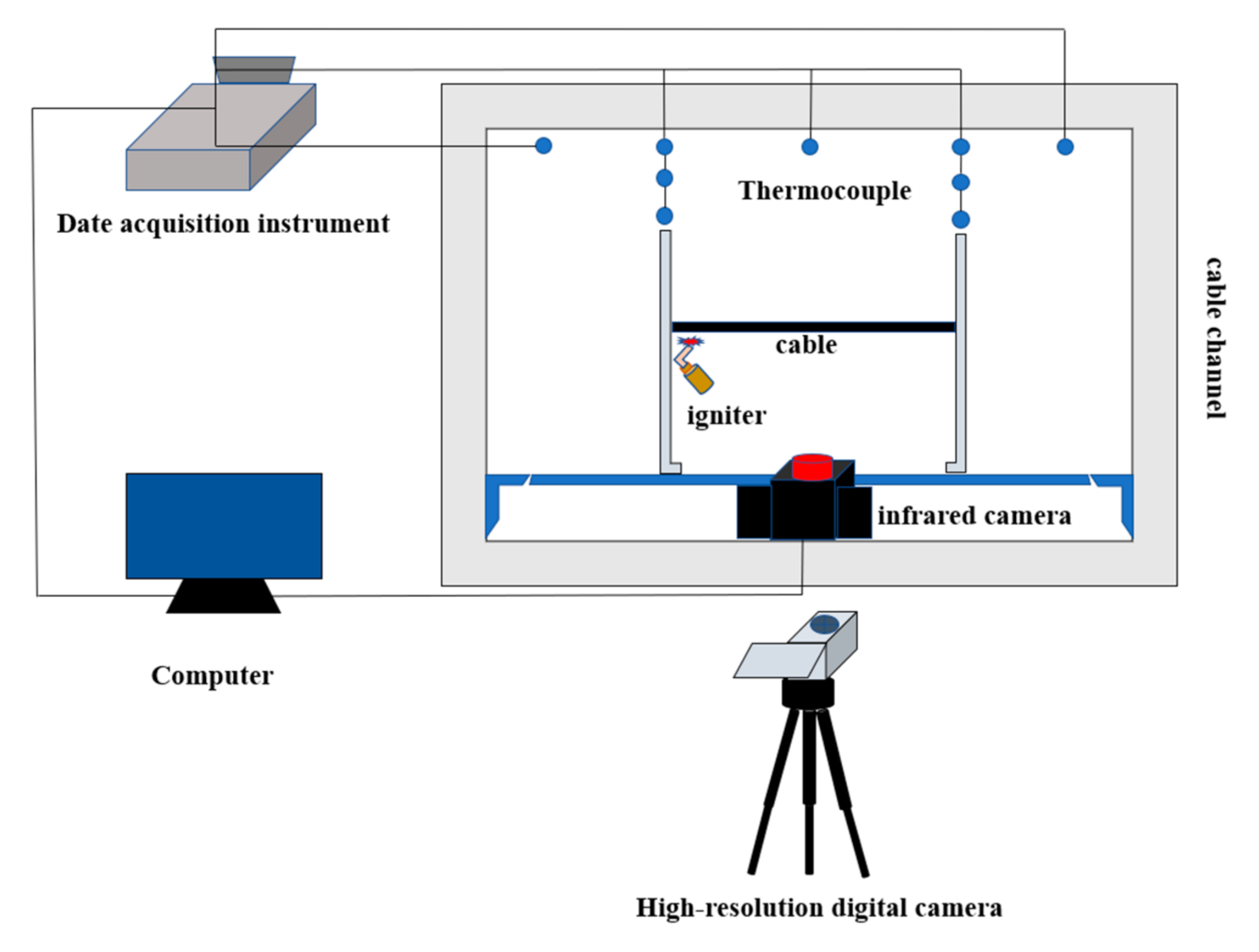 Date acquisition instrument

Thermocouple

cable channel

cable

igniter

infrared camera

Computer

High-resolution digital camera