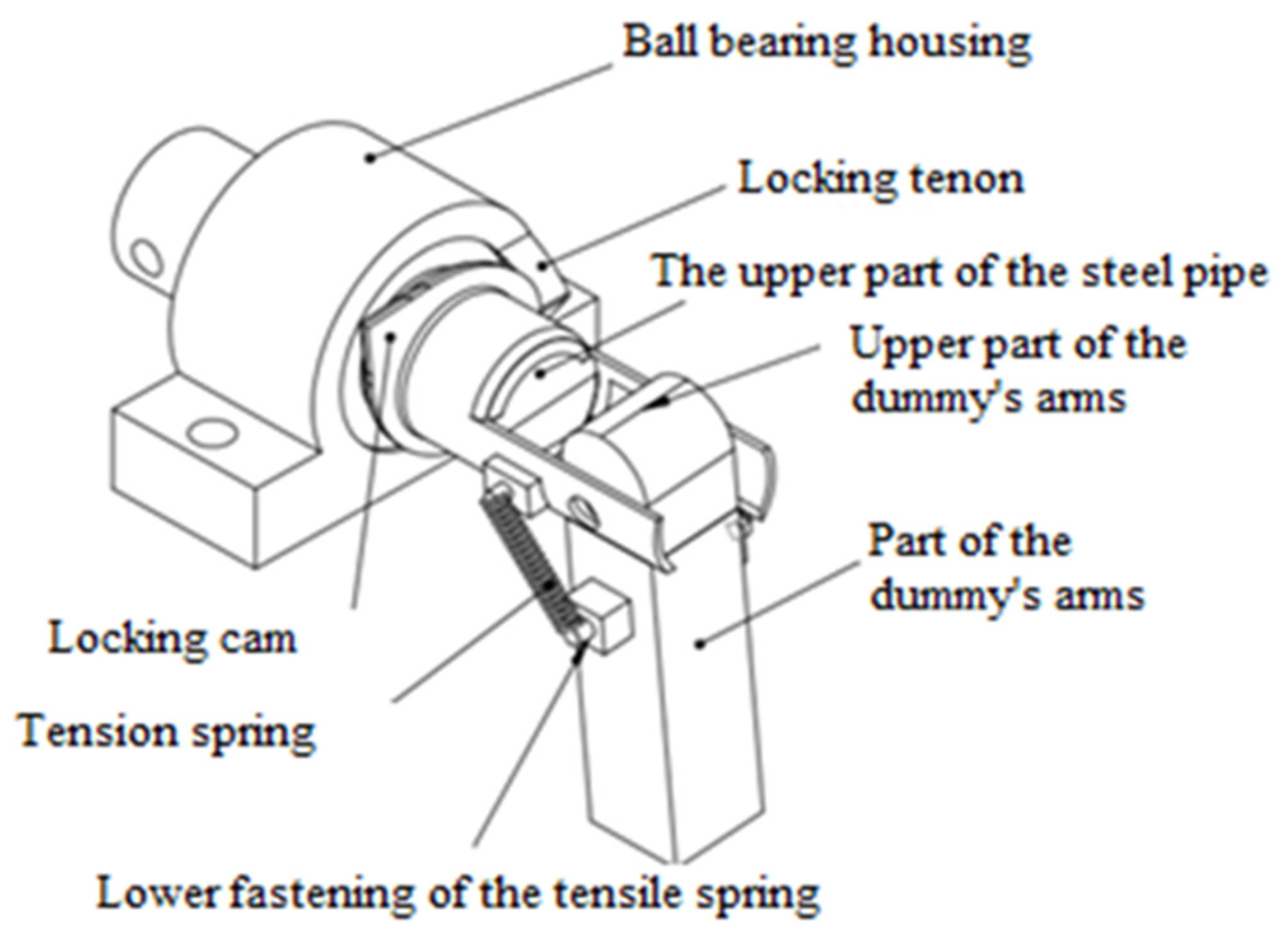 Ball bearing housing

Locking tenon

The upper part of the steel pipe

Upper part of the dummy's arms

Part of the dummy's arms

Locking cam

Tension spring

Lower fastening of the tensile spring