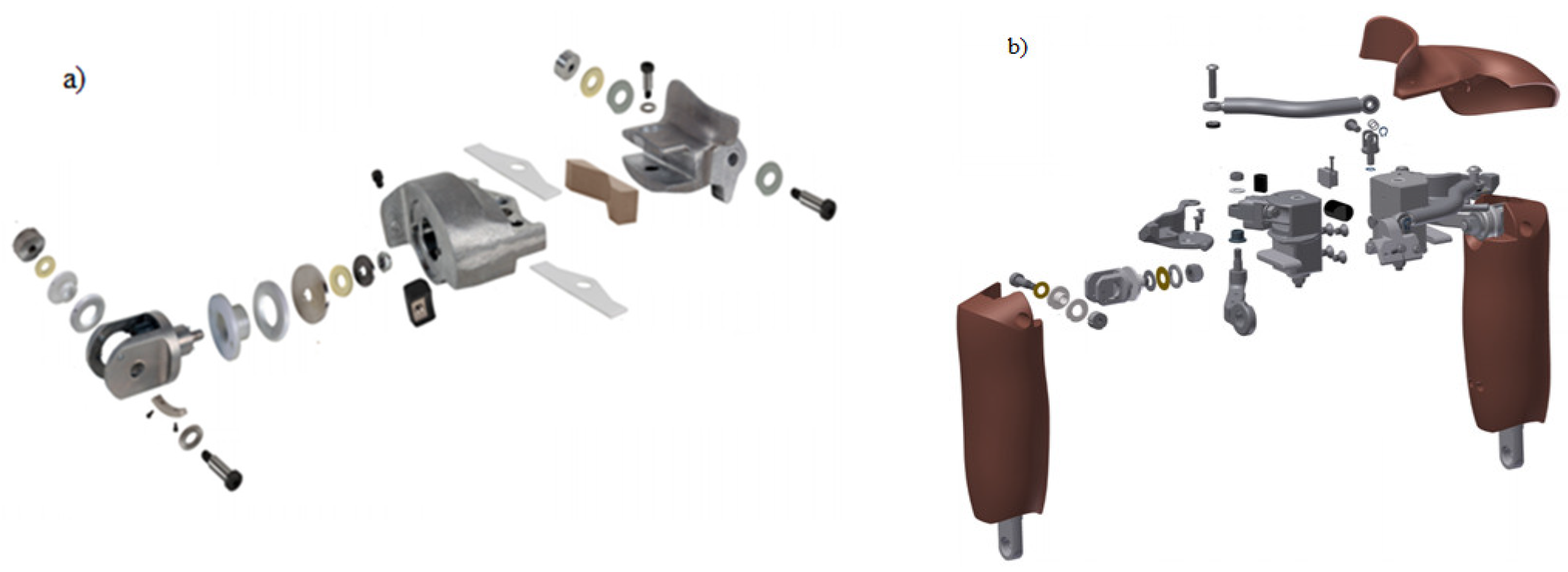 a)

b)