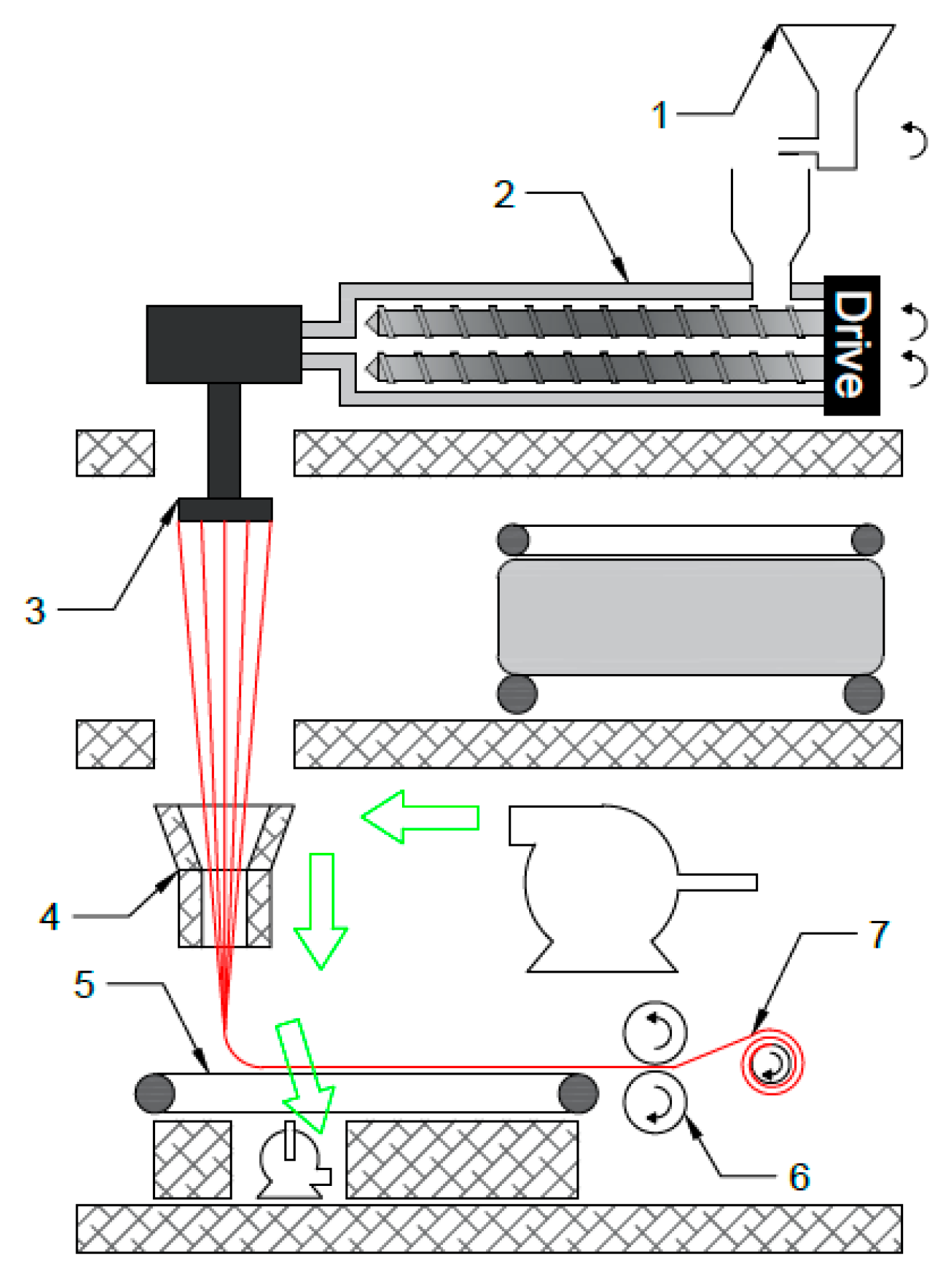 1
2
Drive
3
4
5
7
6