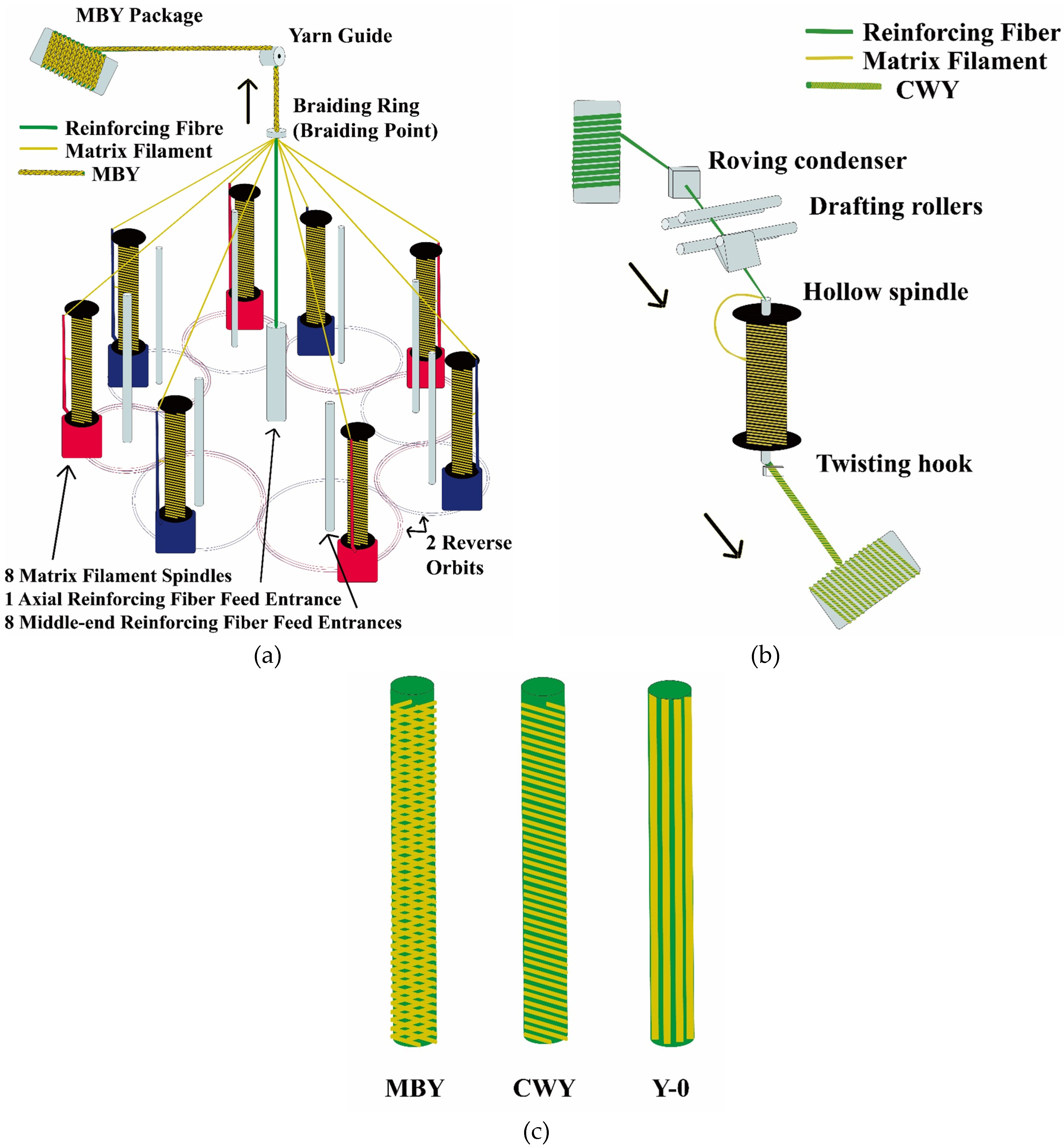 MBY Package
Yarn Guide
Braiding Ring (Braiding Point)
Reinforcing Fibre
Matrix Filament
MBY
2 Reverse Orbits
8 Matrix Filament Spindles
1 Axial Reinforcing Fiber Feed Entrance
8 Middle-end Reinforcing Fiber Feed Entrances
(a)

Reinforcing Fiber
Matrix Filament
CWY
Roving condenser
Drafting rollers
Hollow spindle
Twisting hook
(b)

MBY
CWY
Y-0
(c)