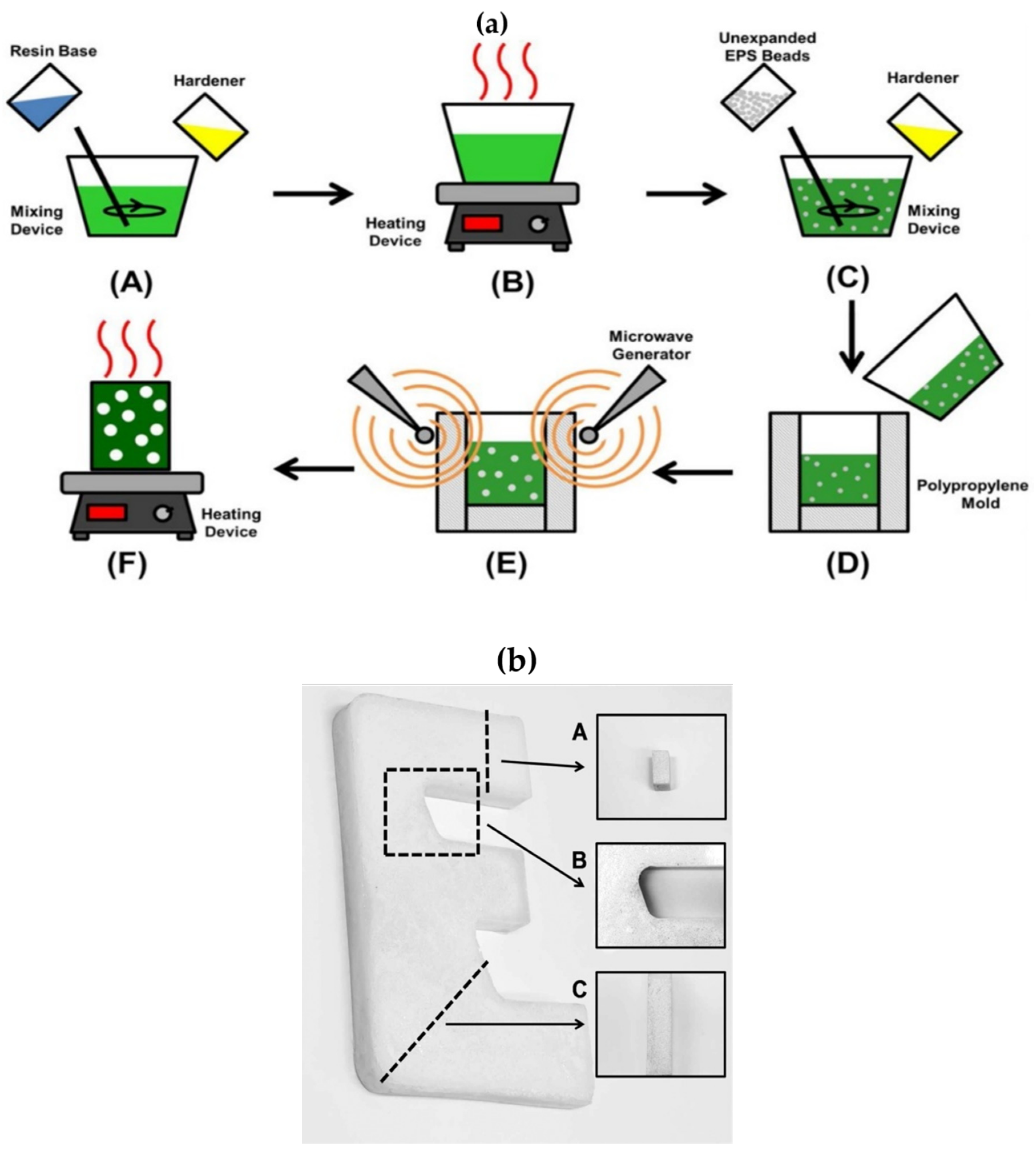 (a)

Resin Base

Hardener

Mixing Device

(A)

Heating Device

(B)

Unexpanded EPS Beads

Hardener

Mixing Device

(C)

Heating Device

(F)

Microwave Generator

(E)

Polypropylene Mold

(D)

(b)

A

B

C