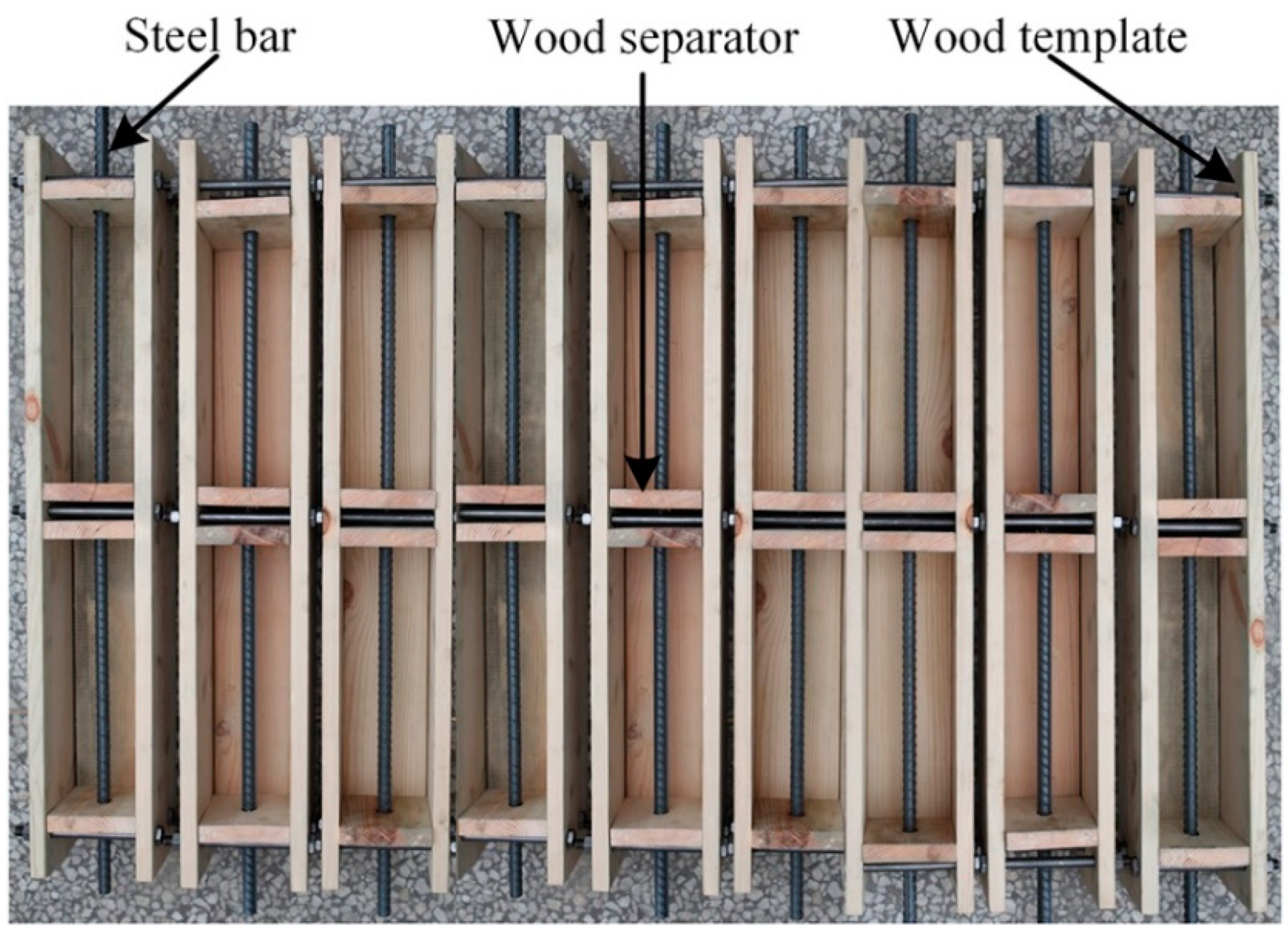 Steel bar

Wood separator

Wood template