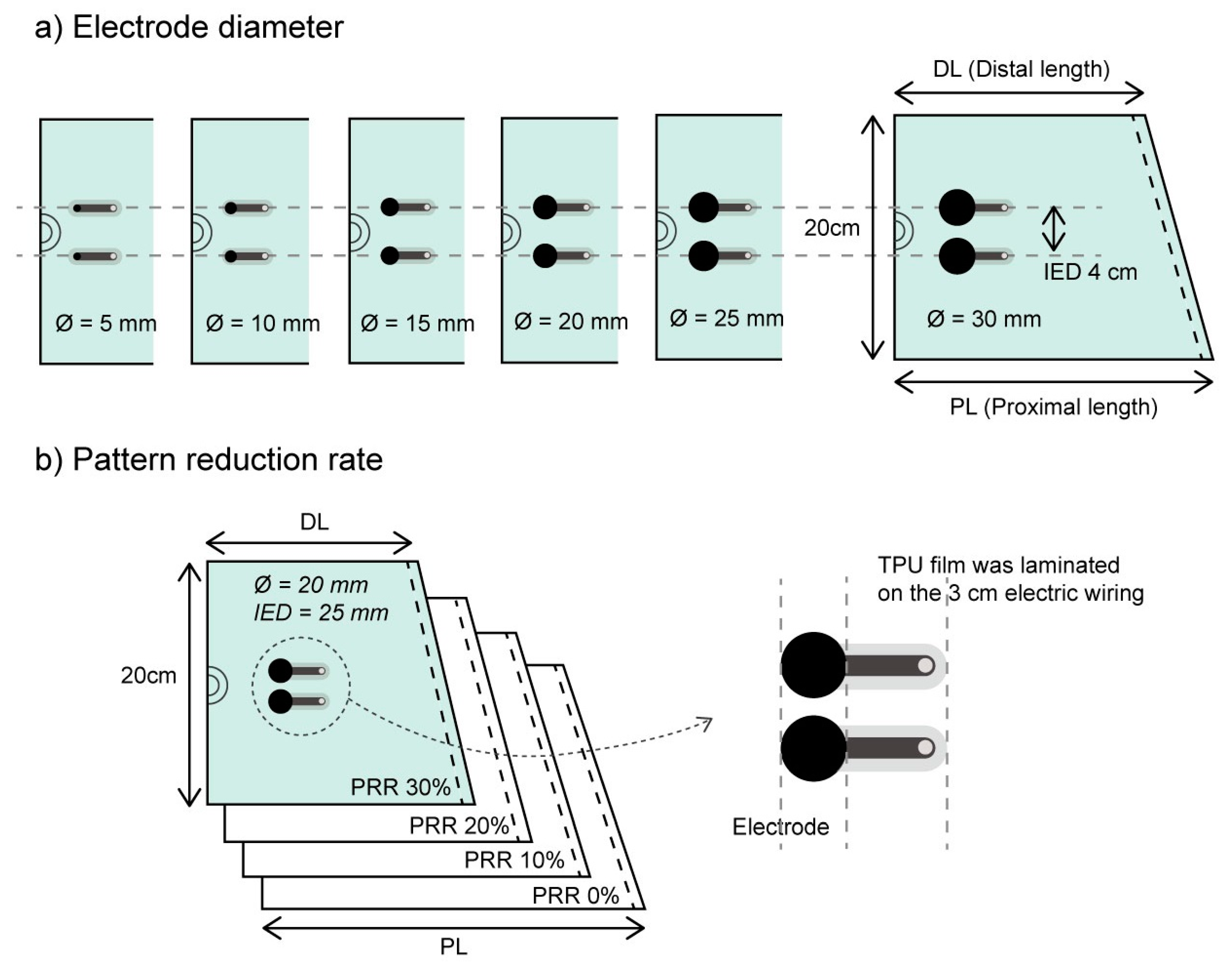 a) Electrode diameter

DL (Distal length)

Ø = 5 mm

Ø = 10 mm

Ø = 15 mm

Ø = 20 mm

Ø = 25 mm

20cm

IED 4 cm

Ø = 30 mm

PL (Proximal length)

b) Pattern reduction rate

DL

Ø = 20 mm
IED = 25 mm

20cm

PRR 30%

PRR 20%

PRR 10%

PRR 0%

PL

TPU film was laminated on the 3 cm electric wiring

Electrode