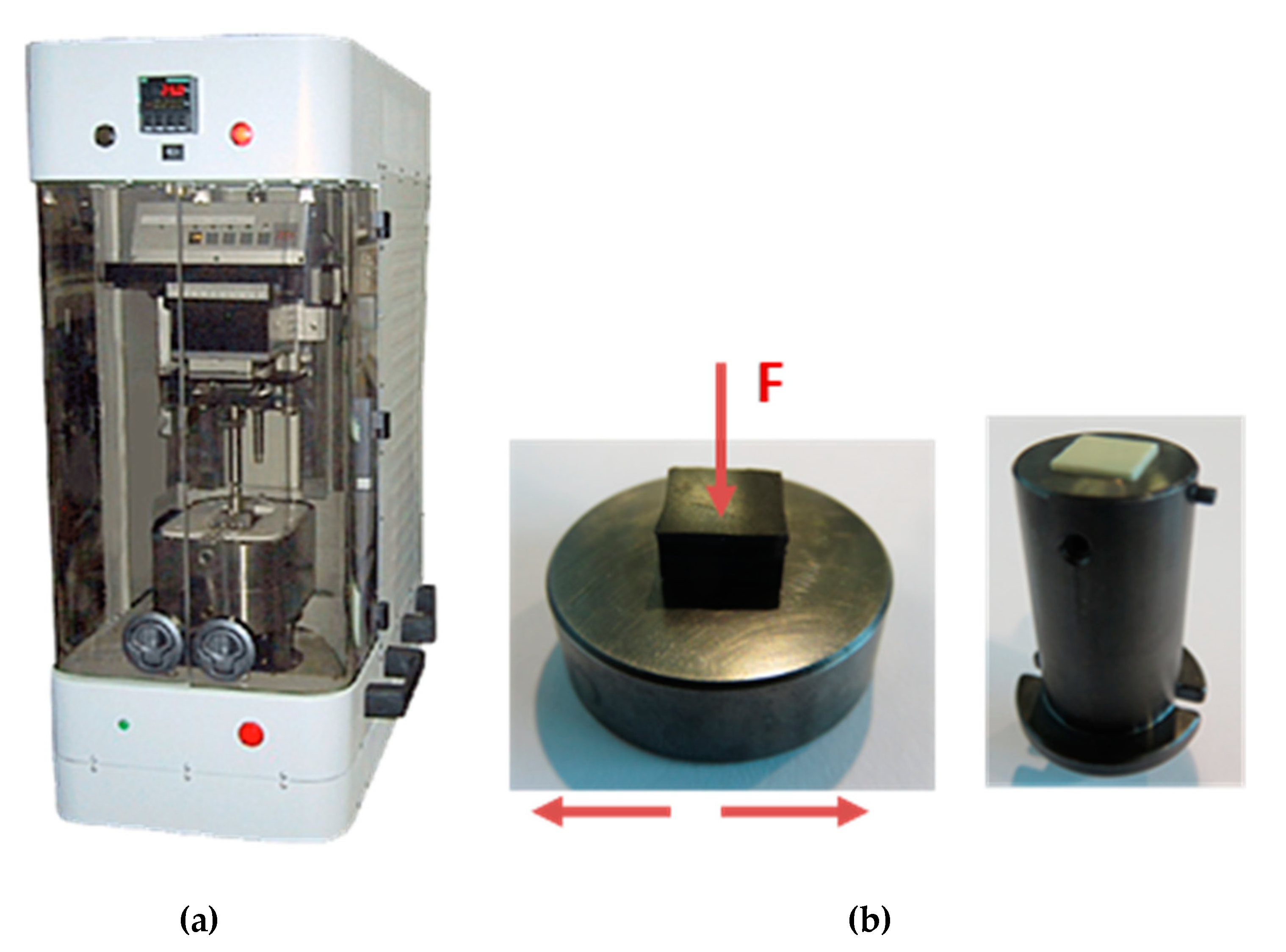 F

(a)

(b)