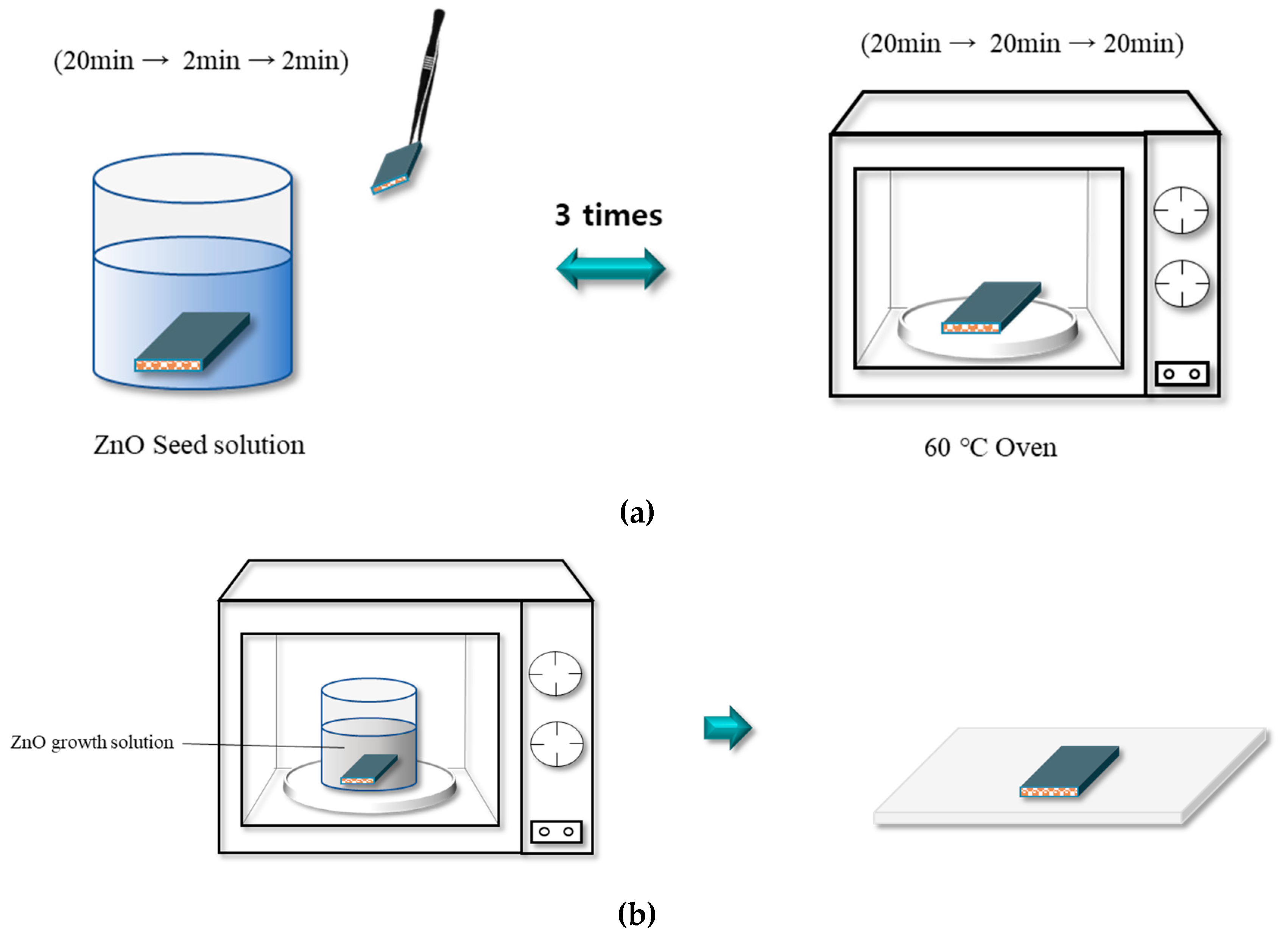 (20min → 2min → 2min)

(20min → 20min → 20min)

3 times

ZnO Seed solution

60 °C Oven

(a)

ZnO growth solution

(b)