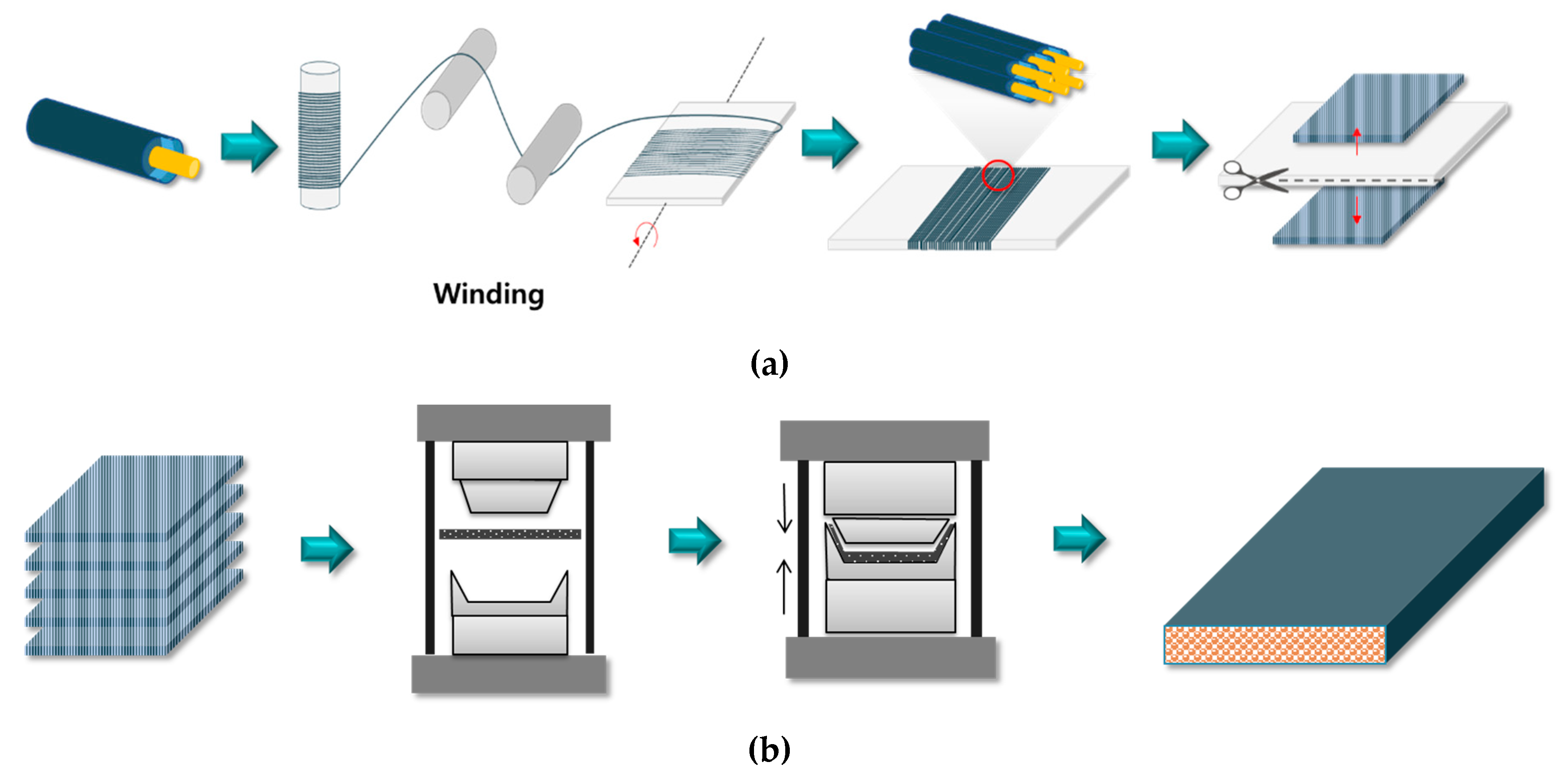 Winding

(a)

(b)