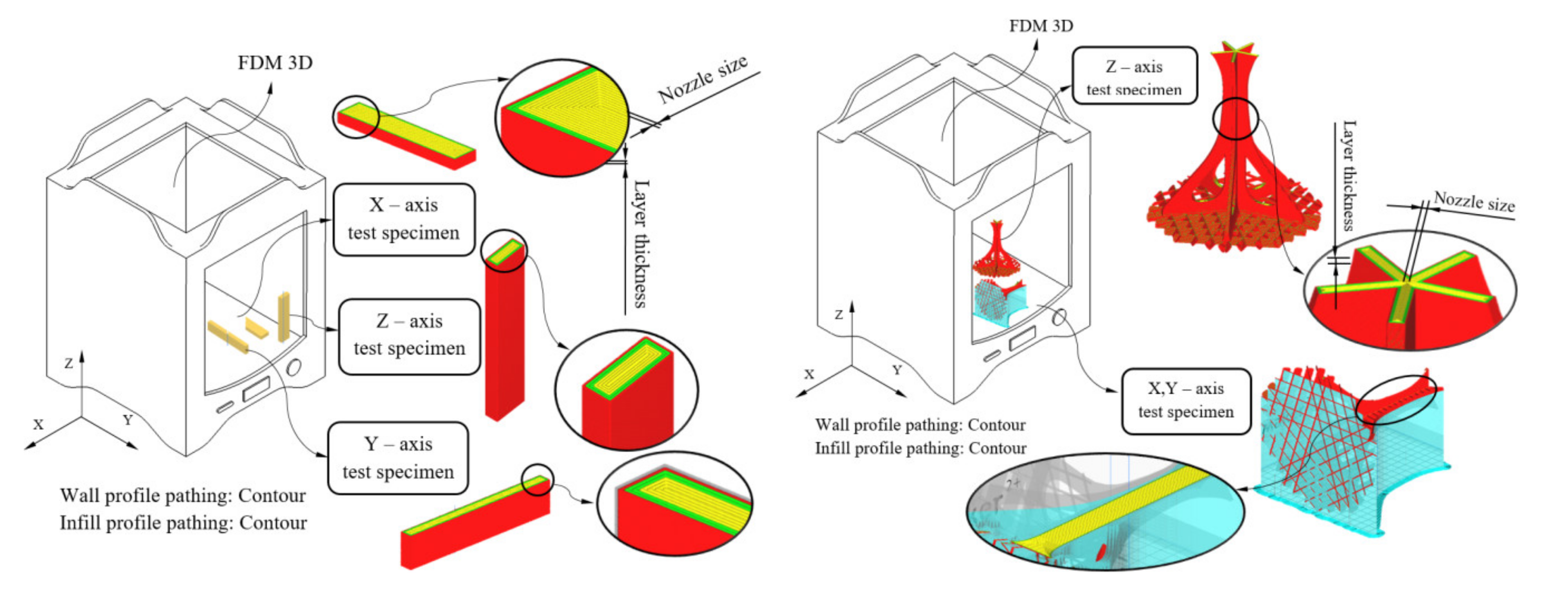 FDM 3D

Nozzle size

Layer thickness

X – axis test specimen

Z – axis test specimen

Y – axis test specimen

Z

X

Y

Wall profile pathing: Contour
Infill profile pathing: Contour

FDM 3D

Z – axis test specimen

Layer thickness

Nozzle size

Z

X

Y

X,Y – axis test specimen

Wall profile pathing: Contour
Infill profile pathing: Contour