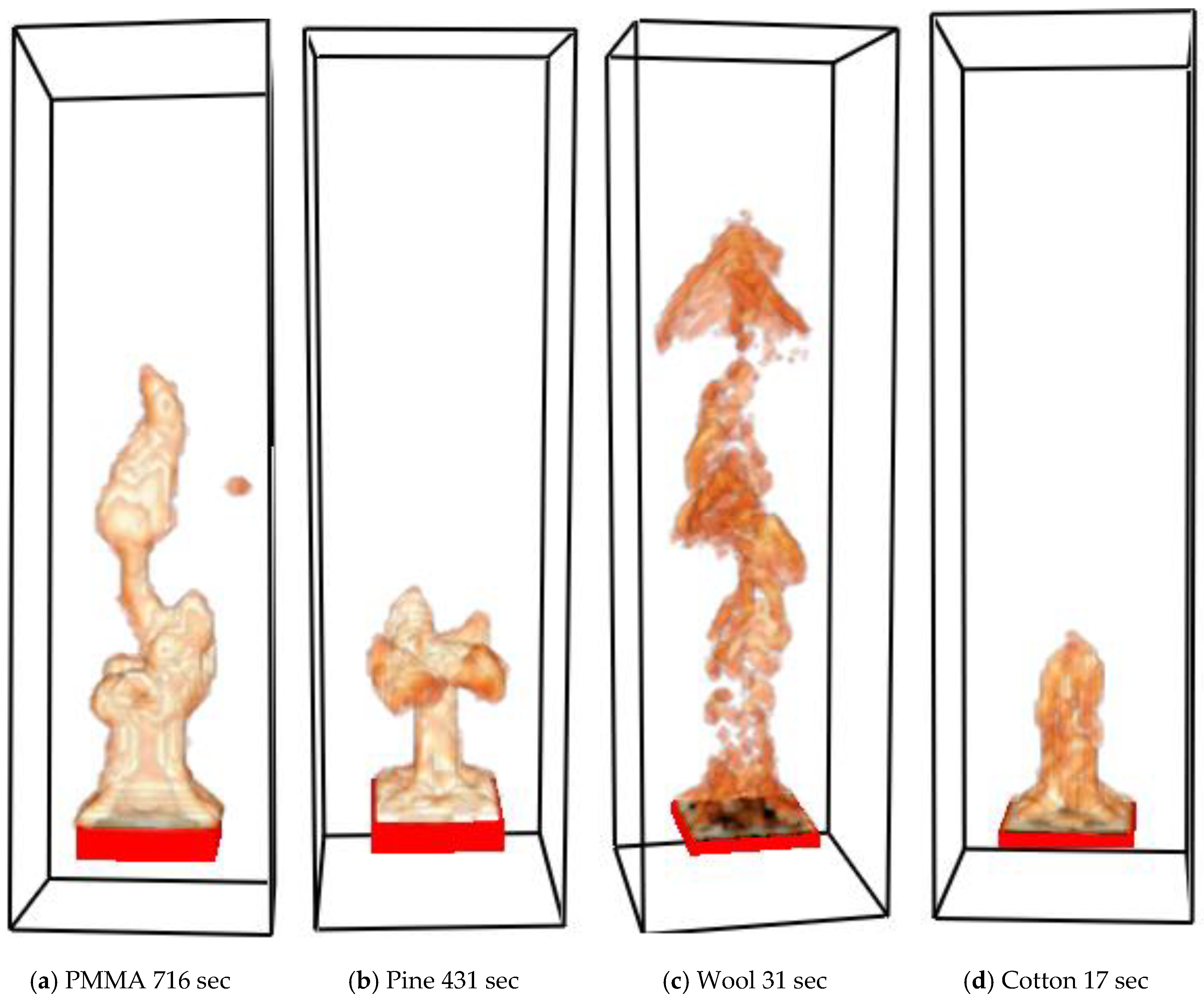 (a) PMMA 716 sec

(b) Pine 431 sec

(c) Wool 31 sec

(d) Cotton 17 sec