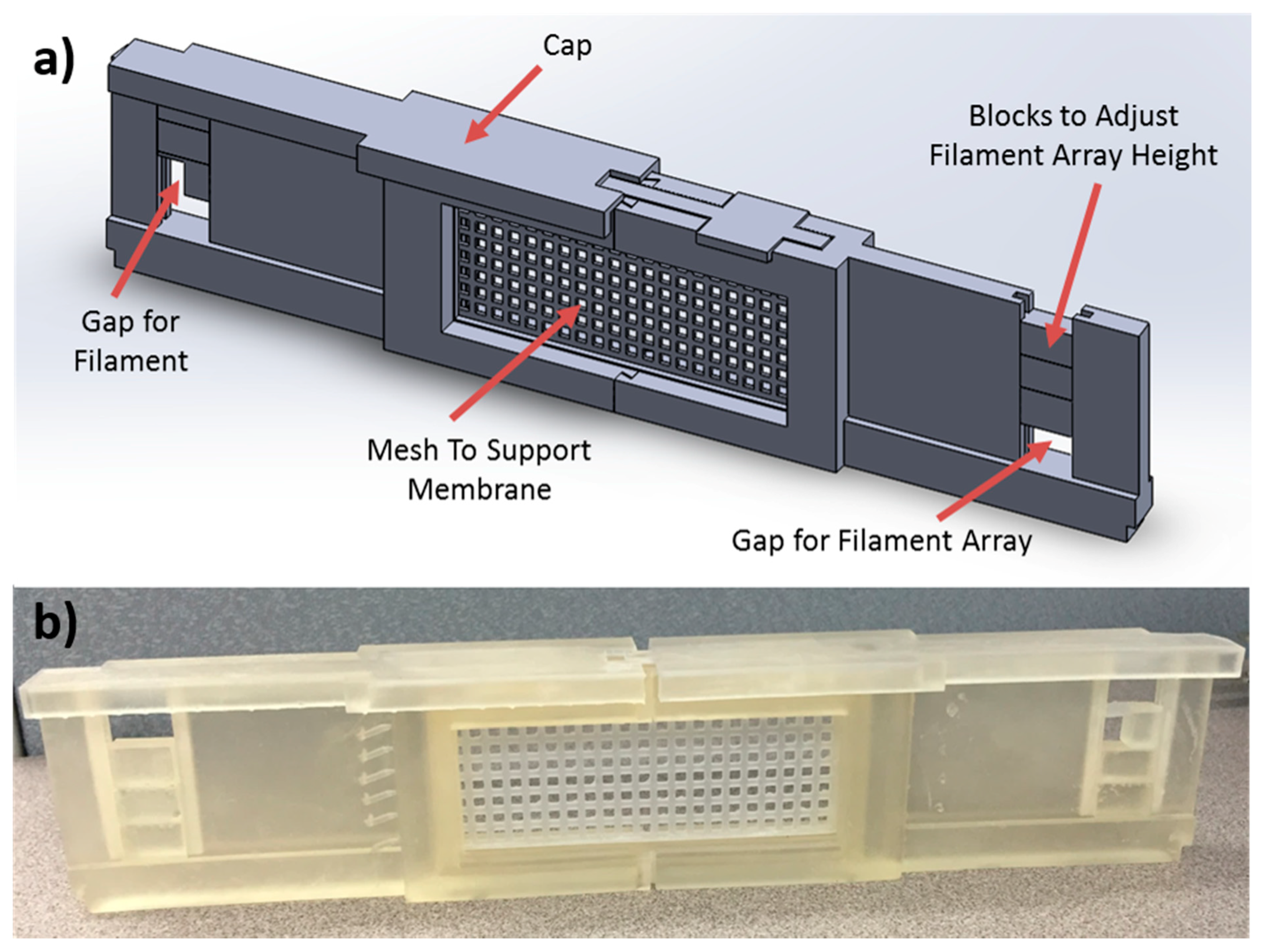 a)

Cap

Blocks to Adjust Filament Array Height

Gap for Filament

Mesh To Support Membrane

Gap for Filament Array

b)