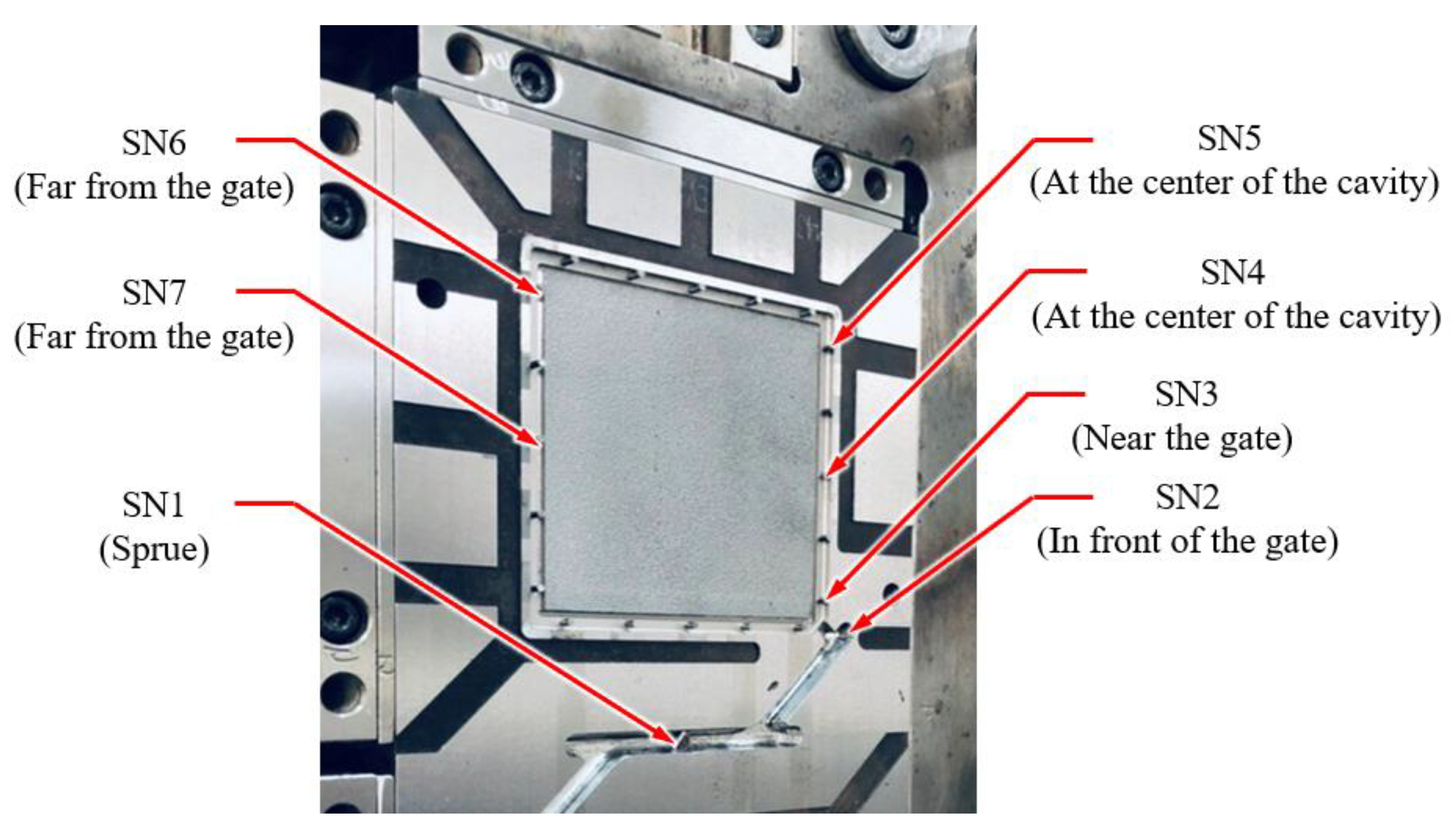 SN6
(Far from the gate)

SN7
(Far from the gate)

SN1
(Sprue)

SN5
(At the center of the cavity)

SN4
(At the center of the cavity)

SN3
(Near the gate)

SN2
(In front of the gate)