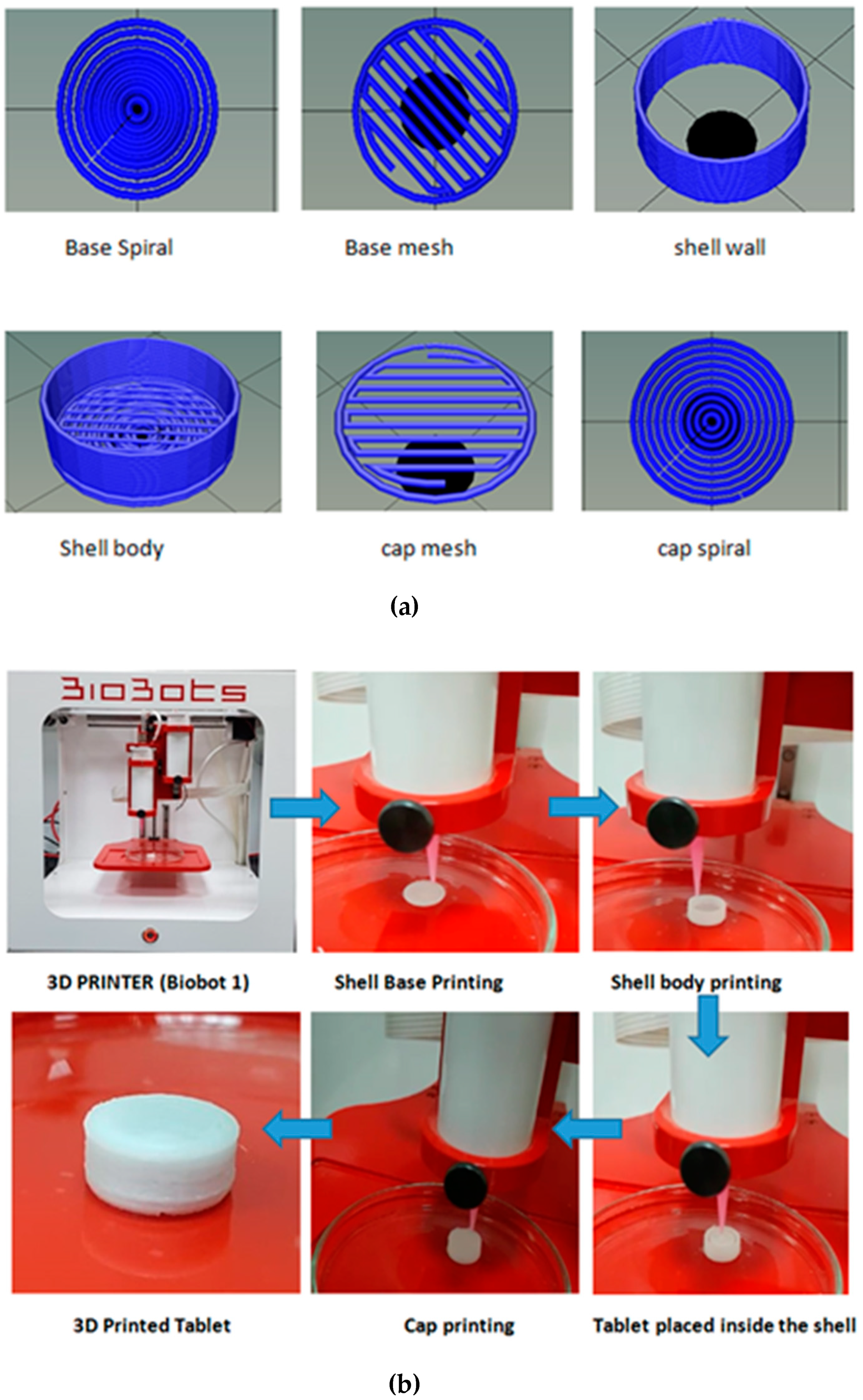 Base Spiral

Base mesh

shell wall

Shell body

cap mesh

cap spiral

(a)

BioBots

3D PRINTER (Biobot 1)

Shell Base Printing

Shell body printing

3D Printed Tablet

Cap printing

Tablet placed inside the shell

(b)