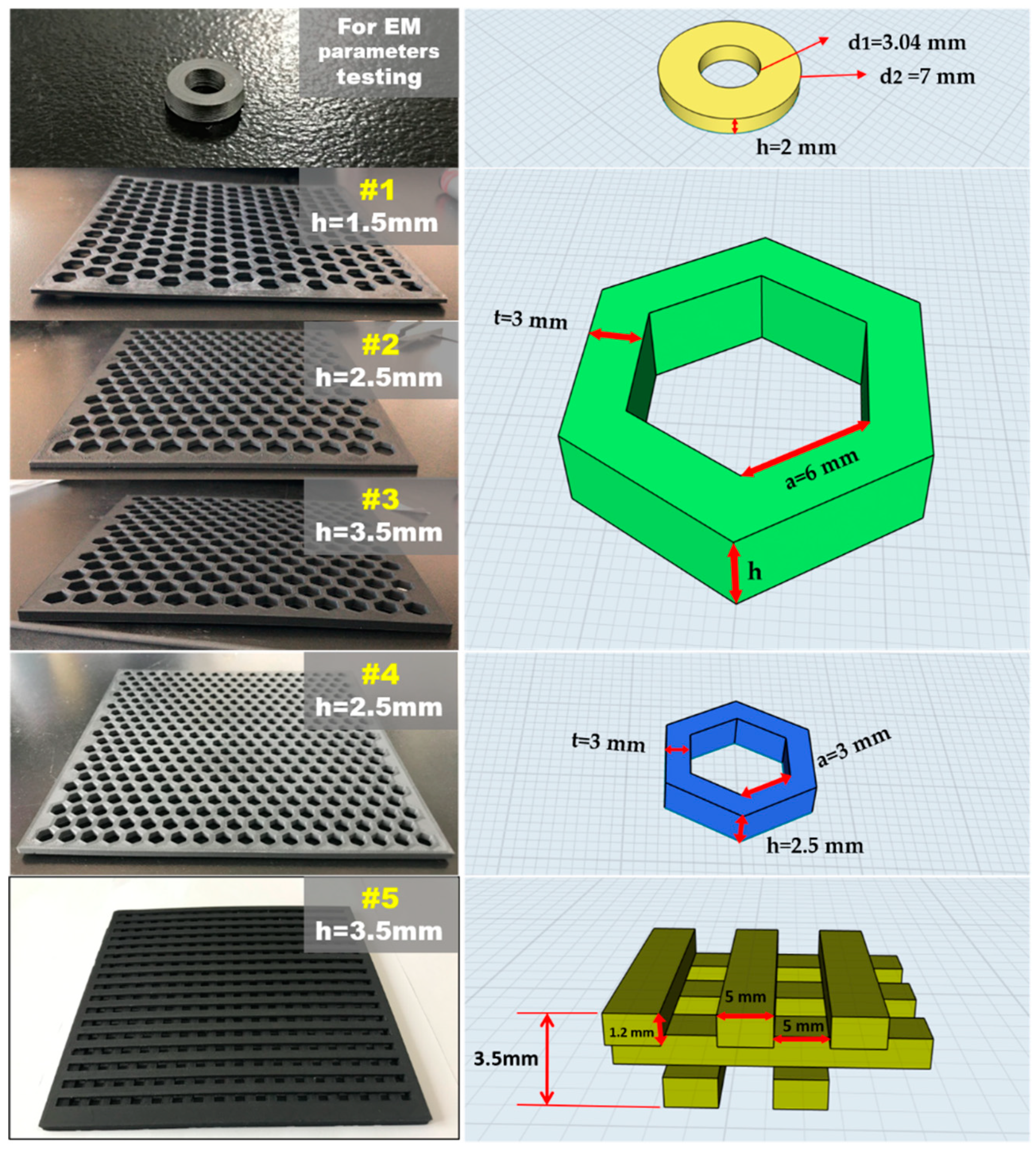 For EM parameters testing

d1=3.04 mm
d2 =7 mm
h=2 mm

#1
h=1.5mm

#2
h=2.5mm

#3
h=3.5mm

t=3 mm
a=6 mm
h

#4
h=2.5mm

t=3 mm
a=3 mm
h=2.5 mm

#5
h=3.5mm

5 mm
1.2 mm
5 mm
3.5mm