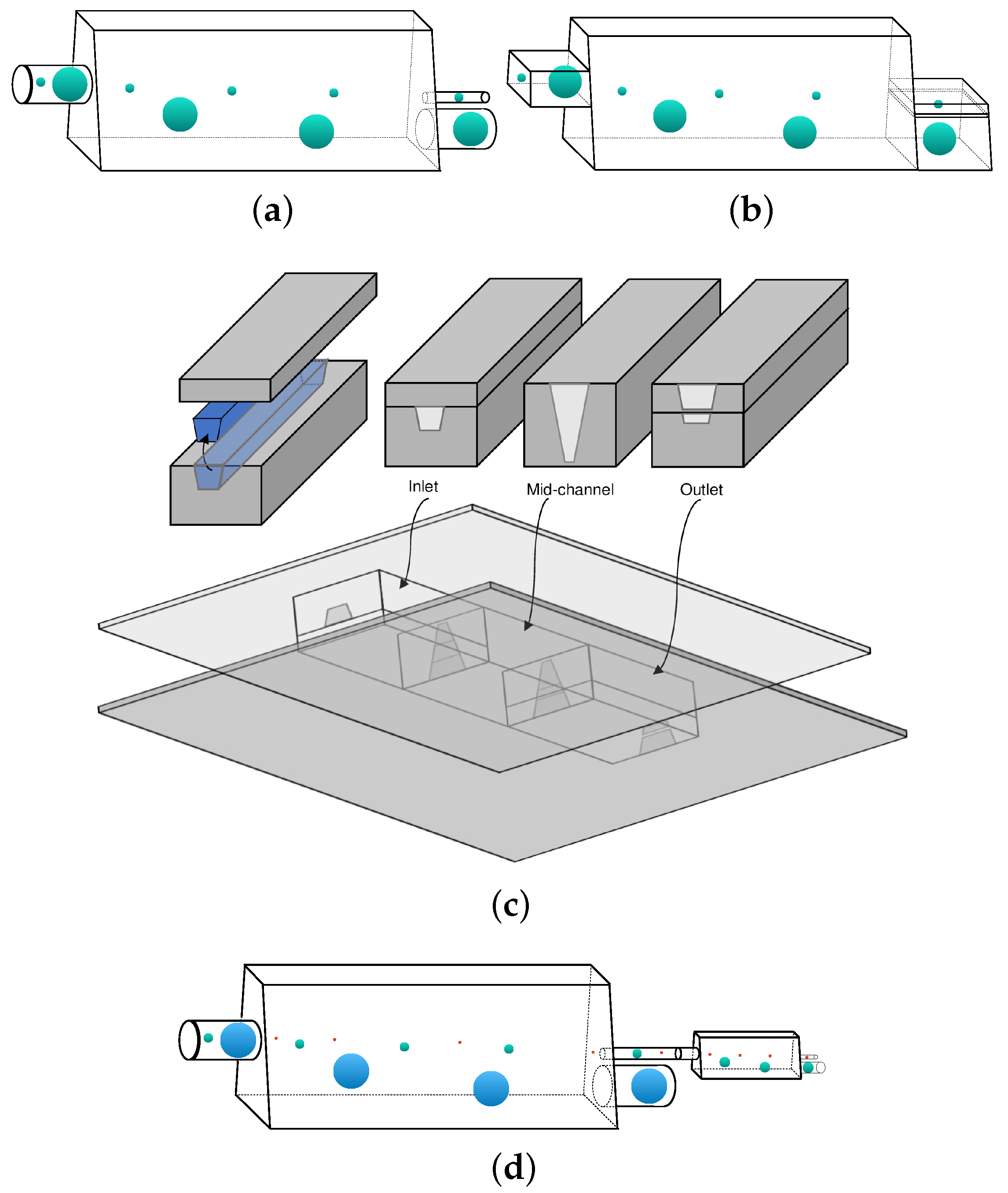 (a)

(b)

Inlet

Mid-channel

Outlet

(c)

(d)