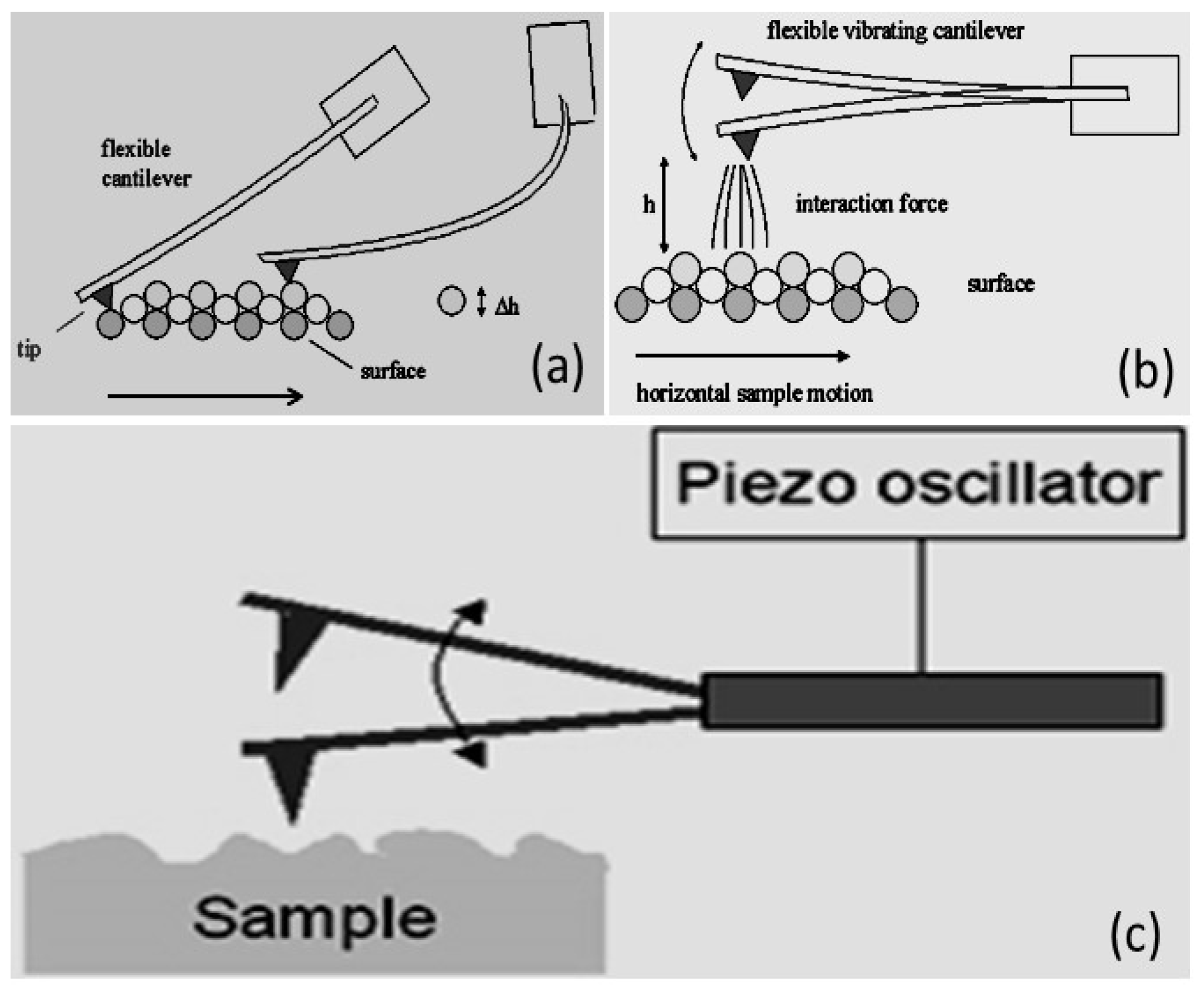 flexible cantilever

tip

surface

$\Delta h$

(a)

flexible vibrating cantilever

h

interaction force

surface

horizontal sample motion

(b)

Piezo oscillator

Sample

(c)