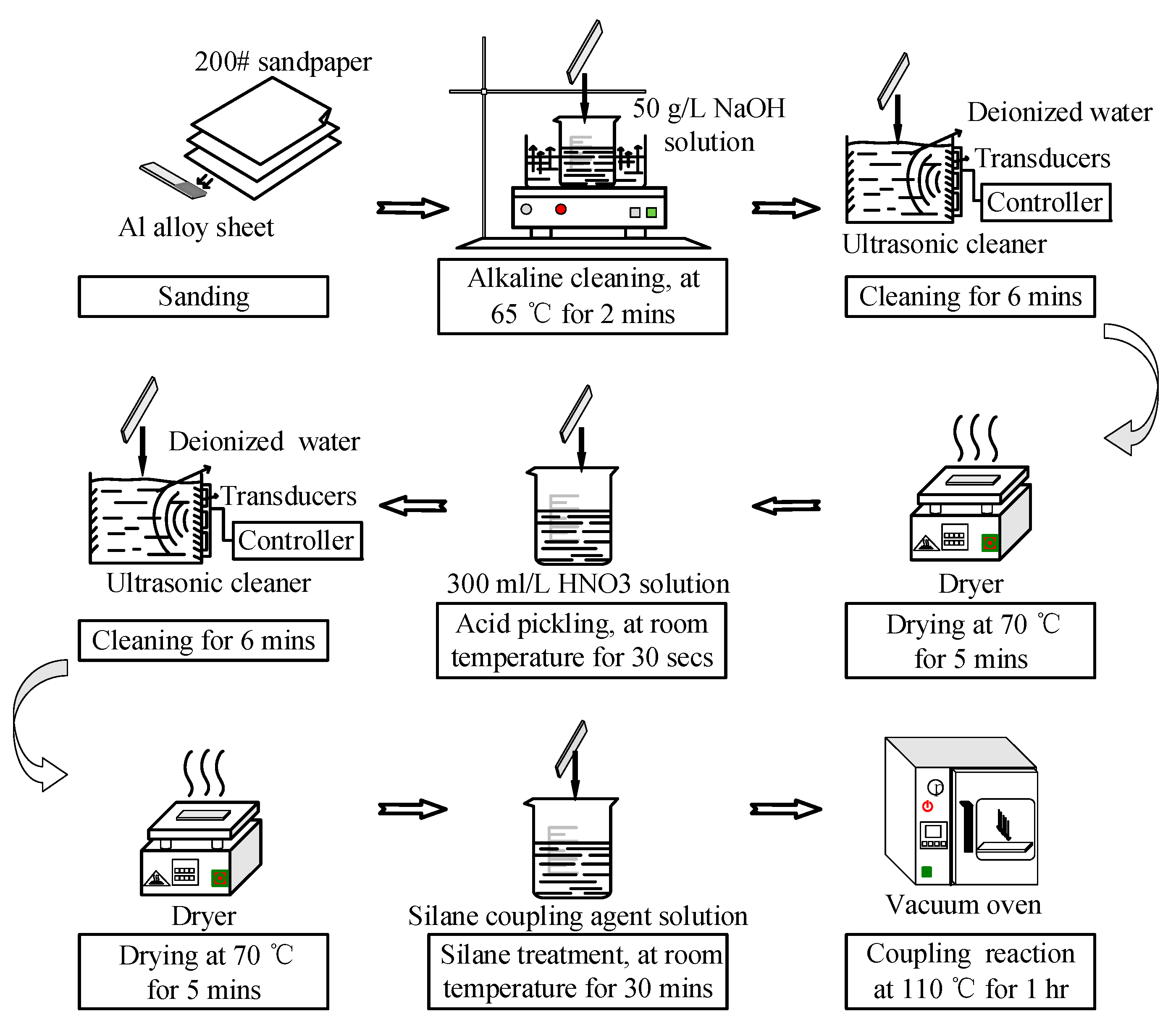 200# sandpaper

Al alloy sheet

Sanding

50 g/L NaOH solution

Alkaline cleaning, at 65 ℃ for 2 mins

Deionized water

Transducers

Controller

Ultrasonic cleaner

Cleaning for 6 mins

Dryer

Drying at 70 ℃ for 5 mins

300 ml/L HNO3 solution

Acid pickling, at room temperature for 30 secs

Deionized water

Transducers

Controller

Ultrasonic cleaner

Cleaning for 6 mins

Dryer

Drying at 70 ℃ for 5 mins

Silane coupling agent solution

Silane treatment, at room temperature for 30 mins

Vacuum oven

Coupling reaction at 110 ℃ for 1 hr