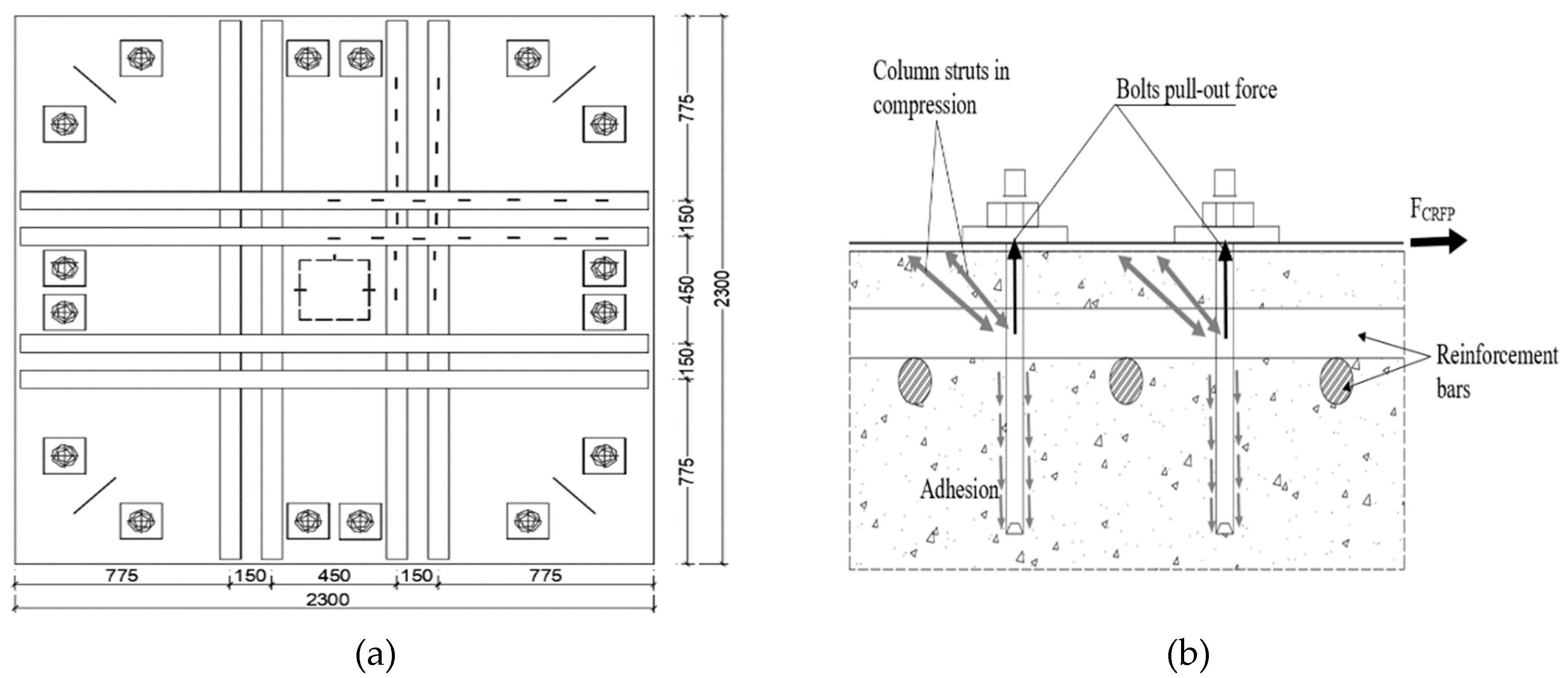 775
150
450
150
775
2300
775
150
450
150
775
2300

(a)

Column struts in compression
Bolts pull-out force
$F_{CRFP}$
Reinforcement bars
Adhesion

(b)