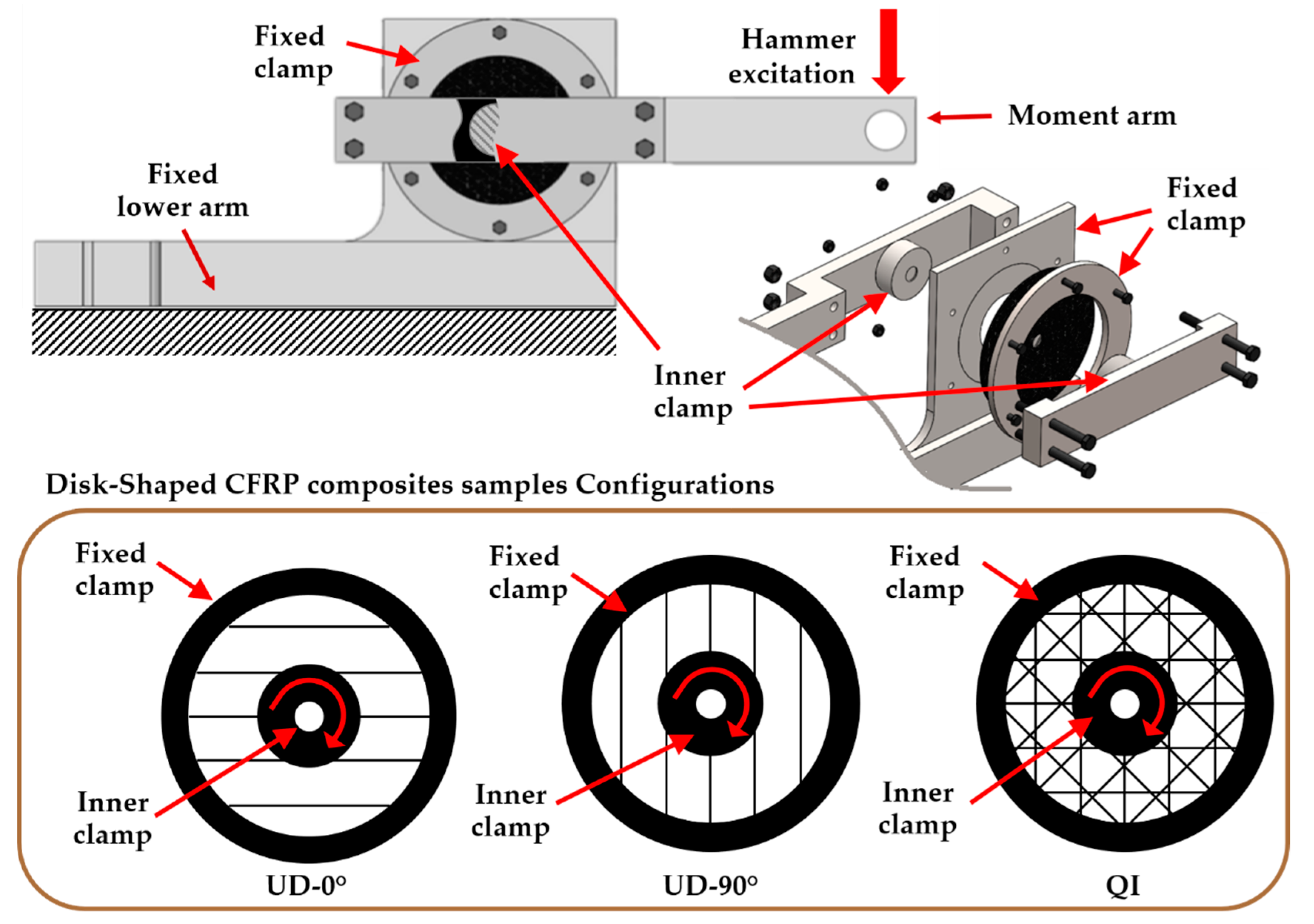 Fixed clamp

Hammer excitation

Moment arm

Fixed lower arm

Fixed clamp

Inner clamp

Disk-Shaped CFRP composites samples Configurations

Fixed clamp

Inner clamp

UD-0°

Fixed clamp

Inner clamp

UD-90°

Fixed clamp

Inner clamp

QI