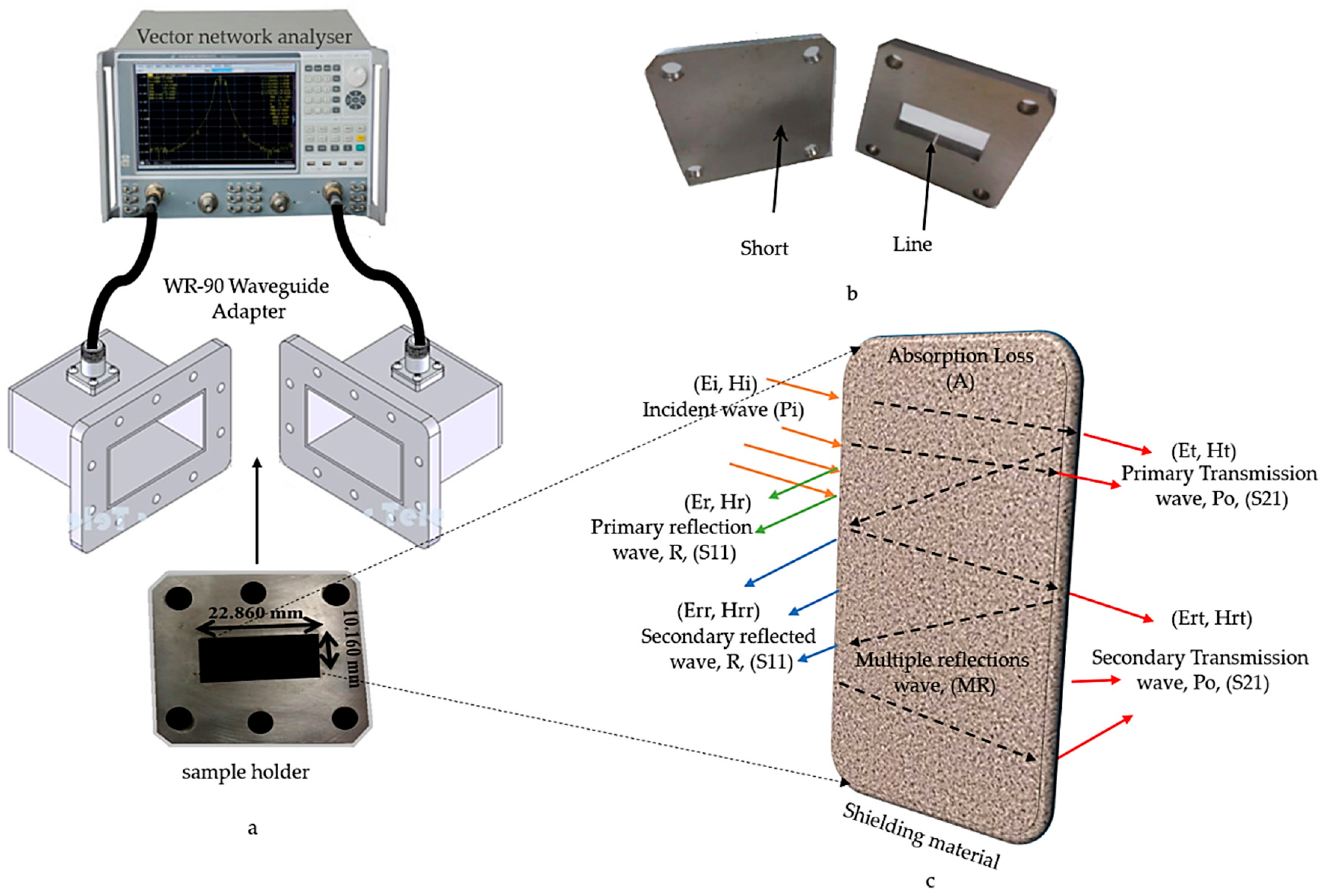 Vector network analyser

WR-90 Waveguide Adapter

22.860 mm

10.160 mm

sample holder

a

Short

Line

b

Absorption Loss (A)

(Ei, Hi) Incident wave (Pi)

(Er, Hr) Primary reflection wave, R, (S11)

(Err, Hrr) Secondary reflected wave, R, (S11)

Multiple reflections wave, (MR)

(Et, Ht) Primary Transmission wave, Po, (S21)

(Ert, Hrt)

Secondary Transmission wave, Po, (S21)

Shielding material

c