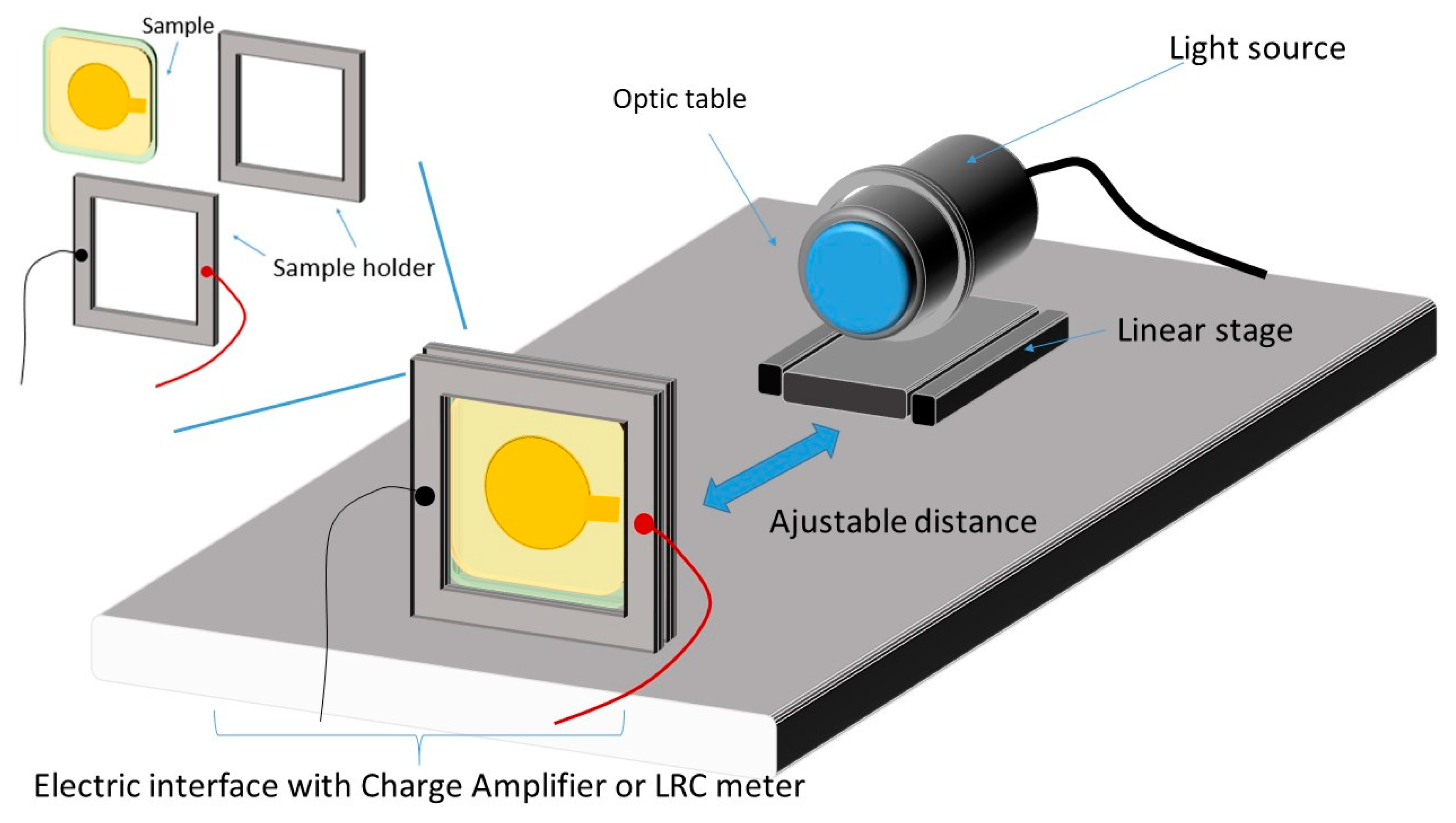 Sample

Light source

Optic table

Sample holder

Linear stage

Ajustable distance

Electric interface with Charge Amplifier or LRC meter