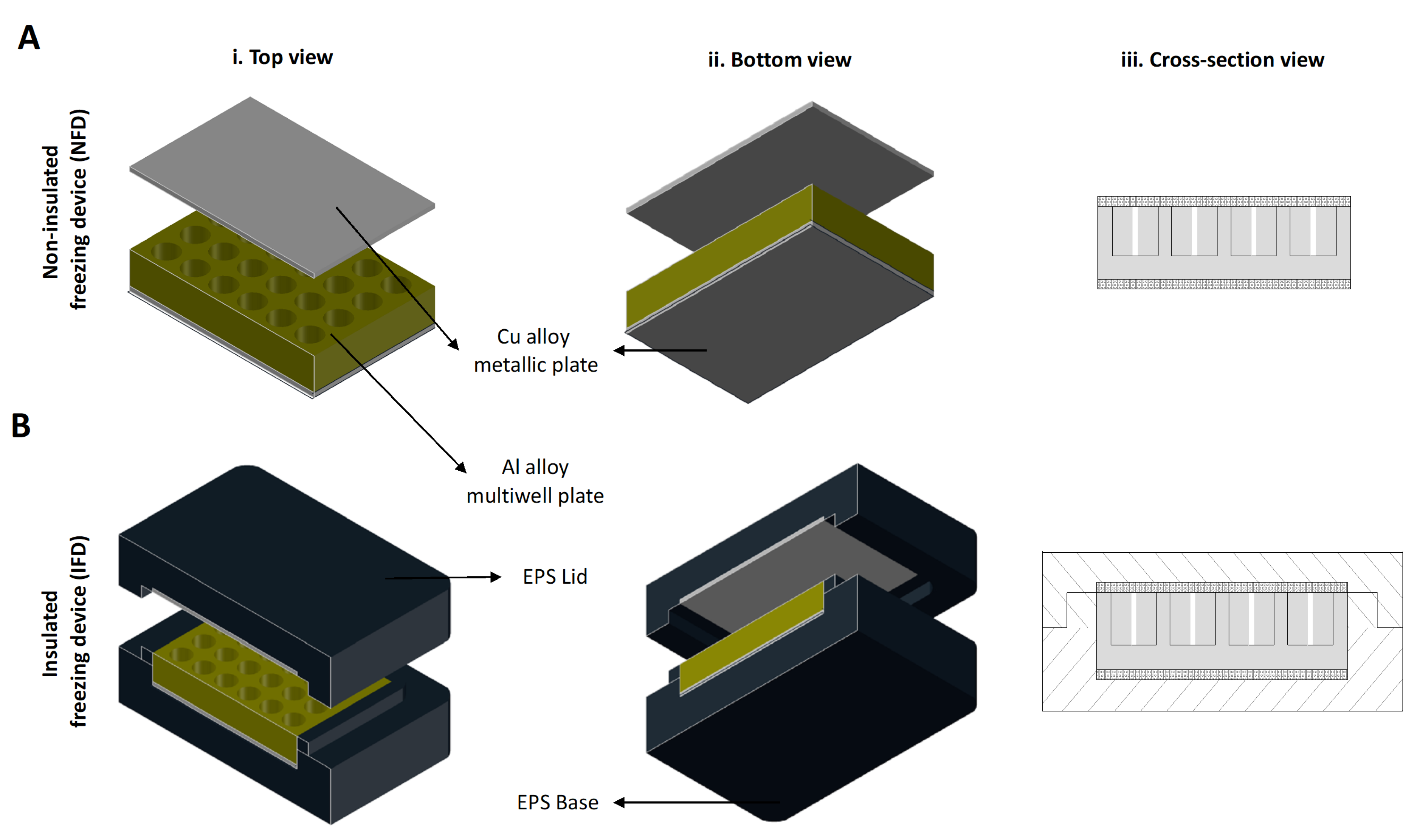 A

i. Top view

ii. Bottom view

iii. Cross-section view

Non-insulated freezing device (NFD)

Cu alloy metallic plate

B

Al alloy multiwell plate

Insulated freezing device (IFD)

EPS Lid

EPS Base