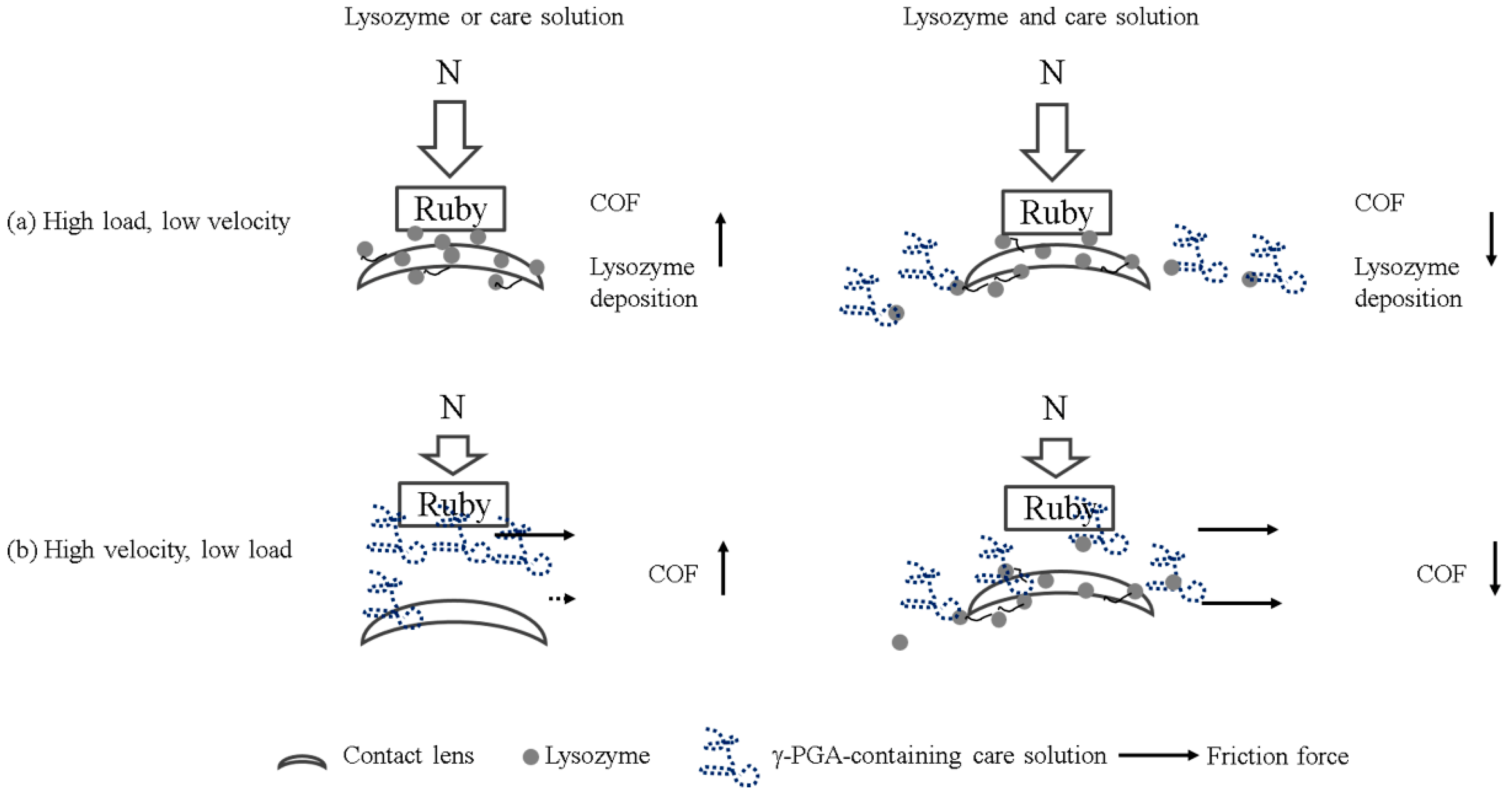 Lysozyme or care solution

Lysozyme and care solution

(a) High load, low velocity

N

Ruby

COF

Lysozyme deposition

N

Ruby

COF

Lysozyme deposition

(b) High velocity, low load

N

Ruby

COF

N

Ruby

COF

Contact lens Lysozyme γ-PGA-containing care solution Friction force