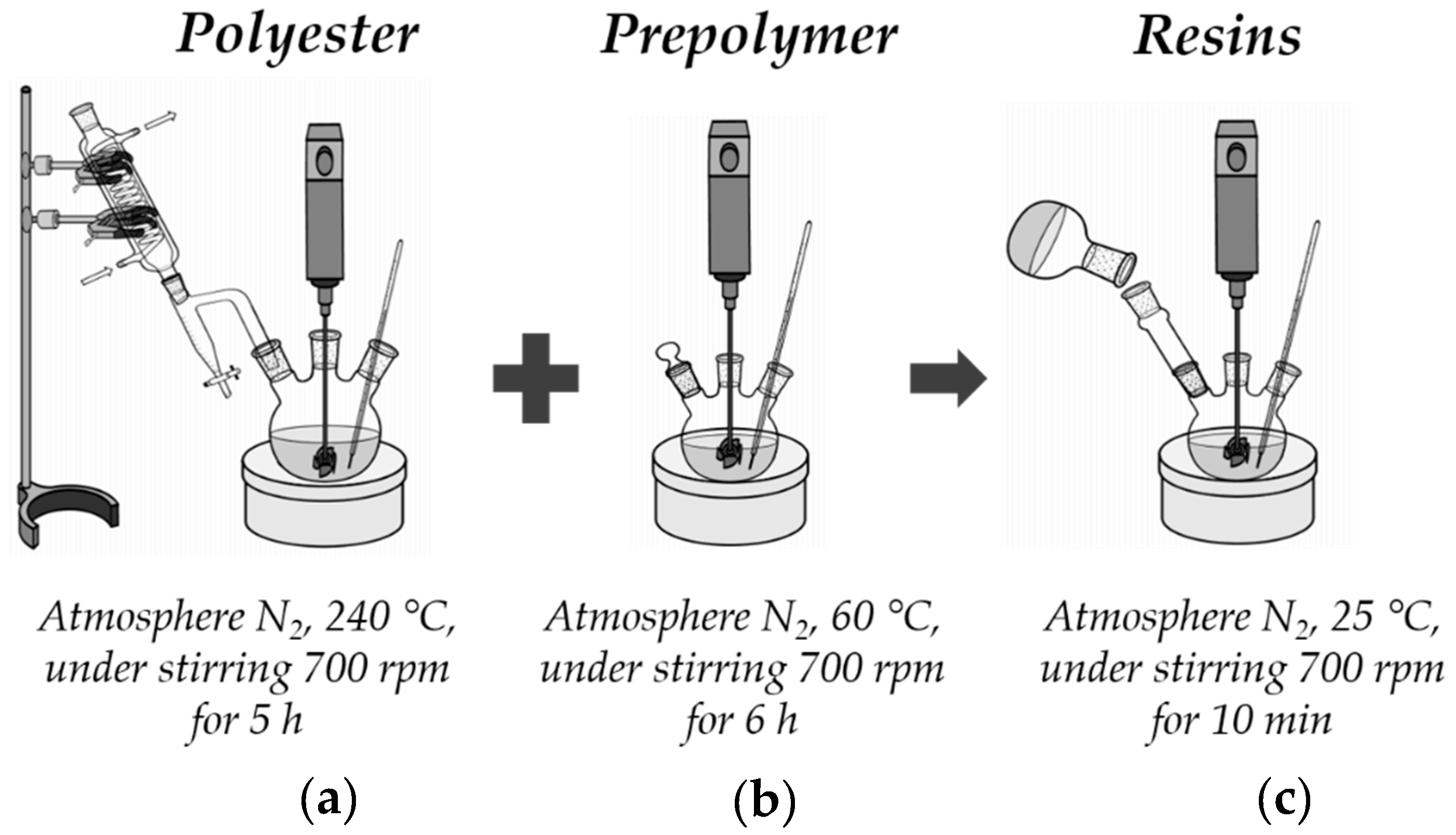 Polyester

Atmosphere $N_2$, 240 °C, under stirring 700 rpm for 5 h

(a)

Prepolymer

Atmosphere $N_2$, 60 °C, under stirring 700 rpm for 6 h

(b)

Resins

Atmosphere $N_2$, 25 °C, under stirring 700 rpm for 10 min

(c)