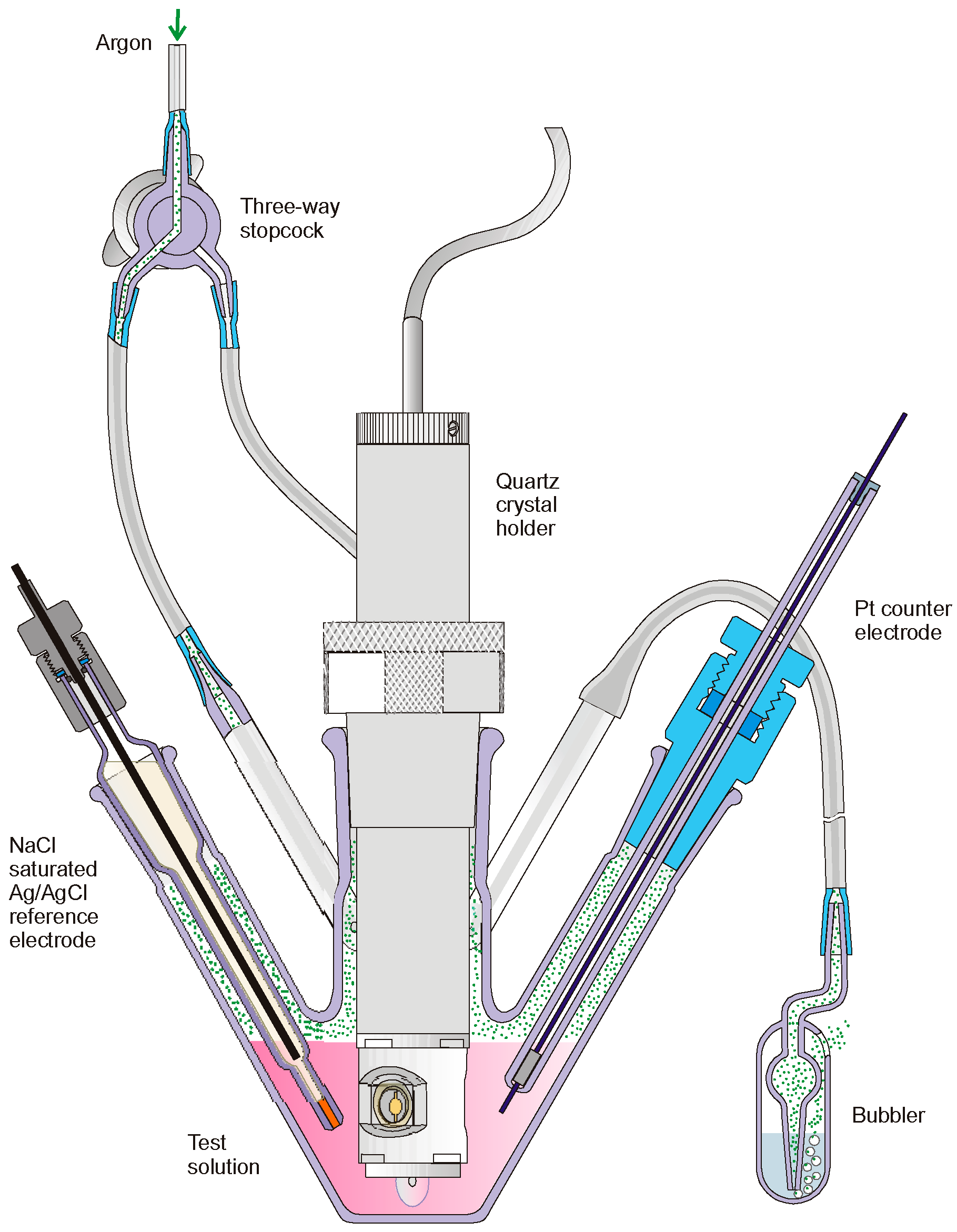 Argon

Three-way stopcock

Quartz crystal holder

Pt counter electrode

NaCl saturated Ag/AgCl reference electrode

Test solution

Bubbler