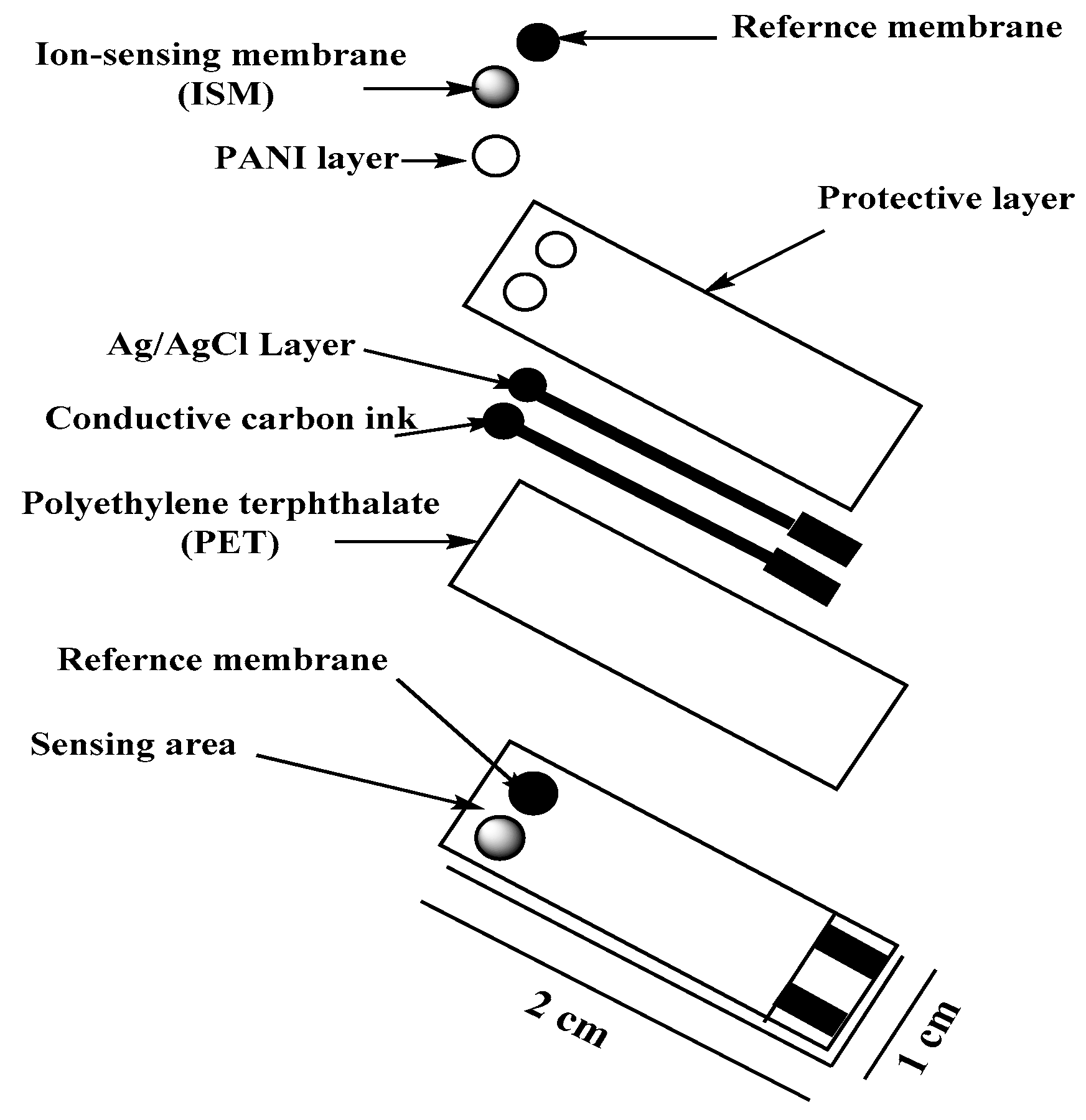 Refernce membrane

Ion-sensing membrane (ISM)

PANI layer

Protective layer

Ag/AgCl Layer

Conductive carbon ink

Polyethylene terphthalate (PET)

Refernce membrane

Sensing area

2 cm

1 cm