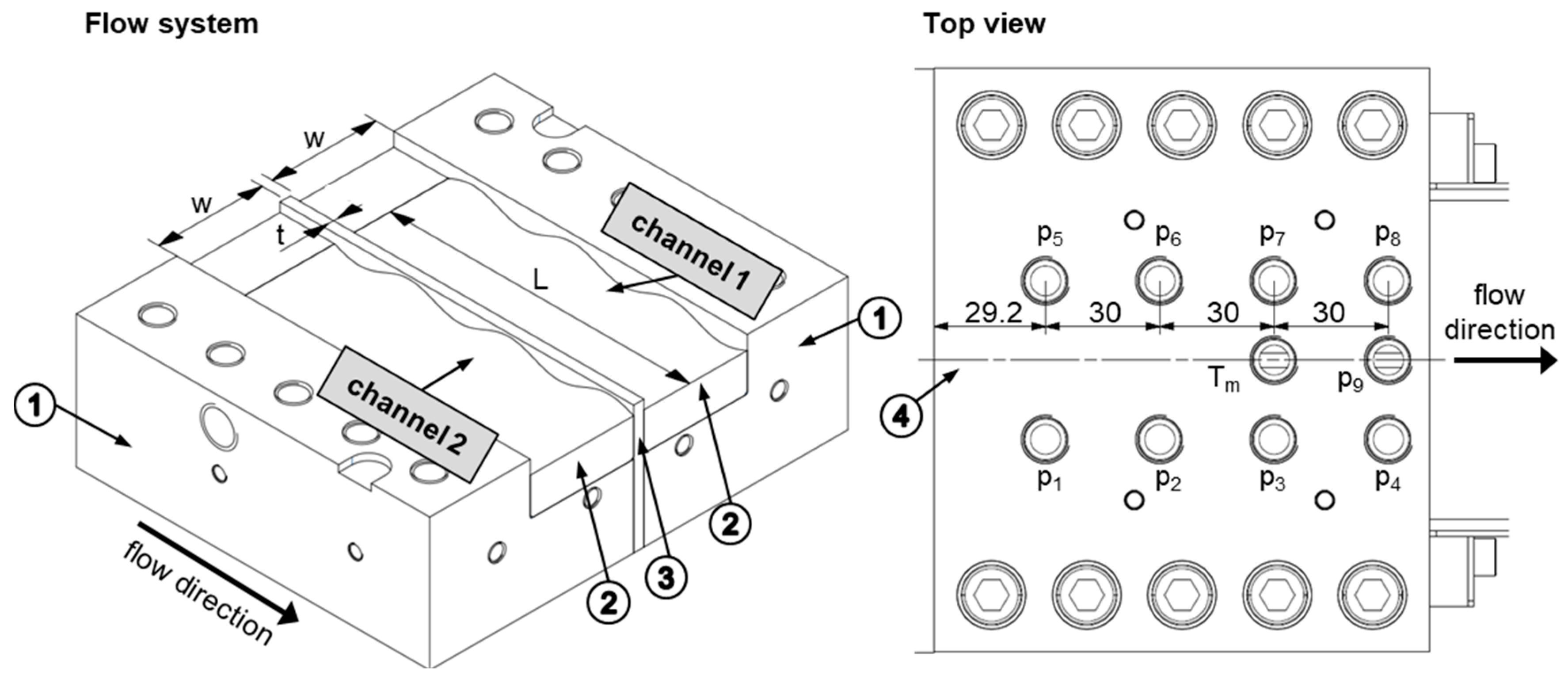 Flow system

w

w

t

L

channel 1

channel 2

1

1

2

2

3

flow direction

Top view

$p_5$ $p_6$ $p_7$ $p_8$

29.2 30 30 30

flow direction

$T_m$ $p_9$

4

$p_1$ $p_2$ $p_3$ $p_4$